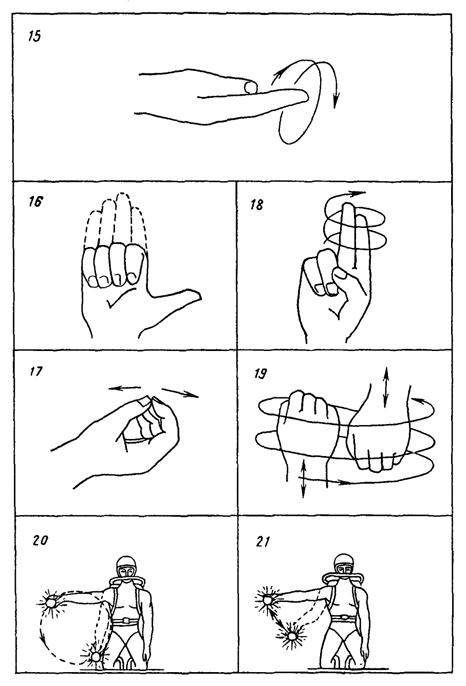 15

16

18

17

19

20

21