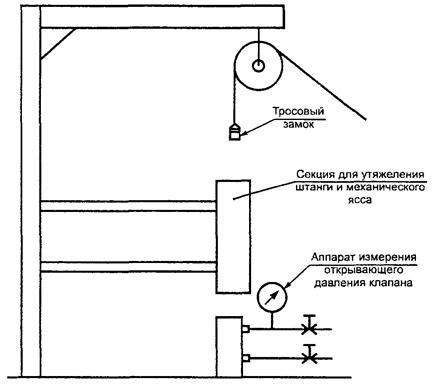 Тросовый замок

Секция для утяжеления штанги и механического ясса

Аппарат измерения открывающего даавления клапана