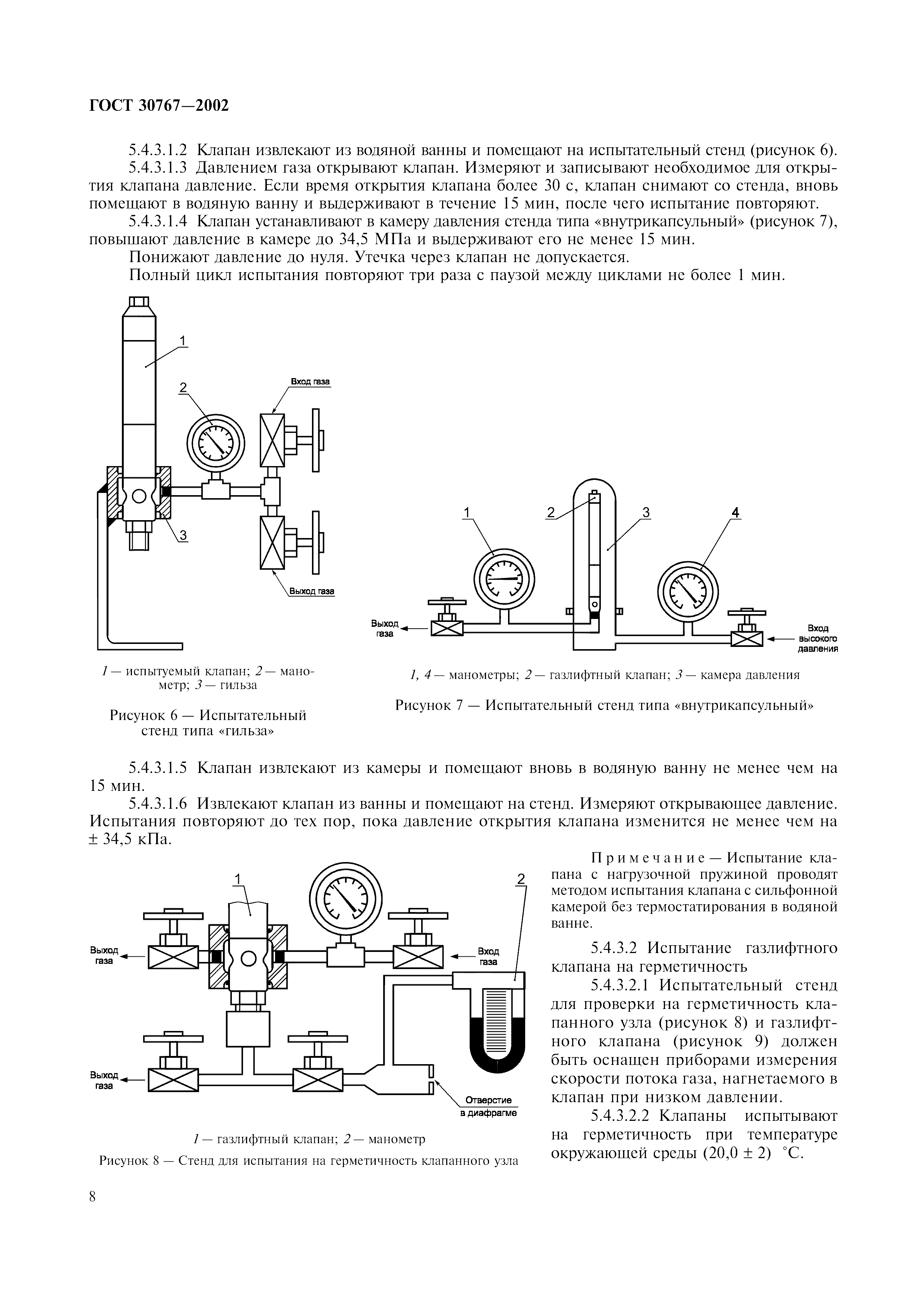 ГОСТ 30767—2002

5.4.3.1.2 Клапан извлекают из водяной ванны и помещают на испытательный стенд (рисунок 6).
5.4.3.1.3 Давлением газа открывают клапан. Измеряют и записывают необходимое для открытия клапана давление. Если время открытия клапана более 30 с, клапан снимают со стенда, вновь помещают в водяную ванну и выдерживают в течение 15 мин, после чего испытание повторяют.
5.4.3.1.4 Клапан устанавливают в камеру давления стенда типа «внутрикапсульный» (рисунок 7), повышают давление в камере до 34,5 МПа и выдерживают его не менее 15 мин.
Понижают давление до нуля. Утечка через клапан не допускается.
Полный цикл испытания повторяют три раза с паузой между циклами не более 1 мин.

1
2
Вход газа
3
Выход газа

1 — испытуемый клапан; 2 — манометр; 3 — гильза

Рисунок 6 — Испытательный стенд типа «гильза»

1
2
3
4
Выход газа
Вход высокого давления

1, 4 — манометры; 2 — газлифтный клапан; 3 — камера давления

Рисунок 7 — Испытательный стенд типа «внутрикапсульный»

5.4.3.1.5 Клапан извлекают из камеры и помещают вновь в водяную ванну не менее чем на 15 мин.
5.4.3.1.6 Извлекают клапан из ванны и помещают на стенд. Измеряют открывающее давление. Испытания повторяют до тех пор, пока давление открытия клапана изменится не менее чем на ± 34,5 кПа.

1
2
Выход газа
Вход газа
Выход газа
Отверстие в диафрагме

1 — газлифтный клапан; 2 — манометр

Рисунок 8 — Стенд для испытания на герметичность клапанного узла

Примечание — Испытание клапана с нагрузочной пружиной проводят методом испытания клапана с сильфонной камерой без термостатирования в водяной ванне.

5.4.3.2 Испытание газлифтного клапана на герметичность
5.4.3.2.1 Испытательный стенд для проверки на герметичность клапанного узла (рисунок 8) и газлифтного клапана (рисунок 9) должен быть оснащен приборами измерения скорости потока газа, нагнетаемого в клапан при низком давлении.
5.4.3.2.2 Клапаны испытывают на герметичность при температуре окружающей среды (20,0 ± 2) °С.

8