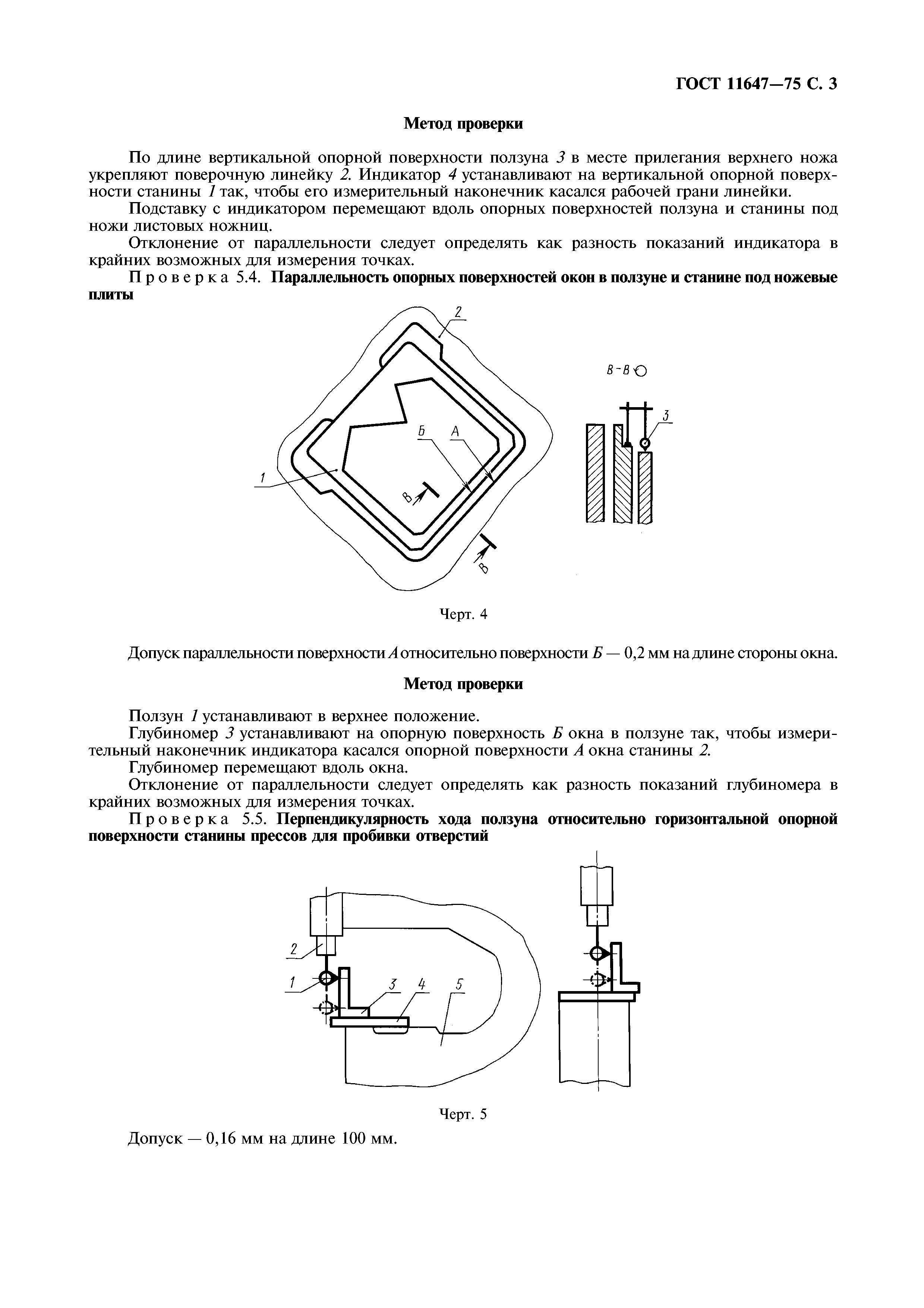 ГОСТ 11647—75 С. 3

Метод проверки

По длине вертикальной опорной поверхности ползуна 3 в месте прилегания верхнего ножа укрепляют поверочную линейку 2. Индикатор 4 устанавливают на вертикальной опорной поверхности станины 1 так, чтобы его измерительный наконечник касался рабочей грани линейки.

Подставку с индикатором перемещают вдоль опорных поверхностей ползуна и станины под ножи листовых ножниц.

Отклонение от параллельности следует определять как разность показаний индикатора в крайних возможных для измерения точках.

Проверка 5.4. Параллельность опорных поверхностей окон в ползуне и станине под ножевые плиты

2

В-В

3

Б А

1

В

В

Черт. 4

Допуск параллельности поверхности А относительно поверхности Б — 0,2 мм на длине стороны окна.

Метод проверки

Ползун 1 устанавливают в верхнее положение.

Глубиномер 3 устанавливают на опорную поверхность Б окна в ползуне так, чтобы измерительный наконечник индикатора касался опорной поверхности А окна станины 2.

Глубиномер перемещают вдоль окна.

Отклонение от параллельности следует определять как разность показаний глубиномера в крайних возможных для измерения точках.

Проверка 5.5. Перпендикулярность хода ползуна относительно горизонтальной опорной поверхности станины прессов для пробивки отверстий

2

1

3 4 5

Черт. 5

Допуск — 0,16 мм на длине 100 мм.