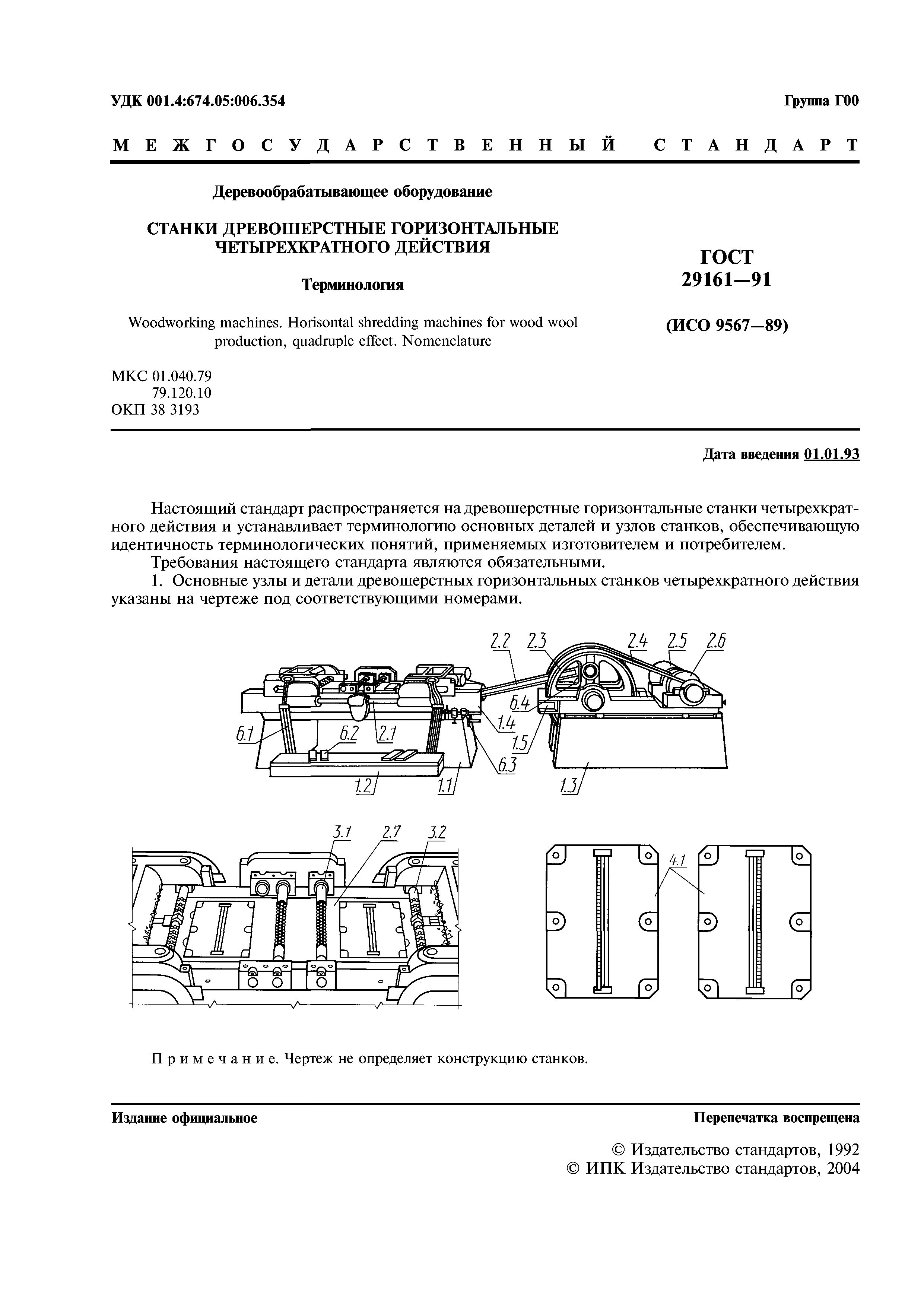 УДК 001.4:674.05:006.354

Группа Г00

МЕЖГОСУДАРСТВЕННЫЙ СТАНДАРТ

Деревообрабатывающее оборудование

СТАНКИ ДРЕВОШЕРСТНЫЕ ГОРИЗОНТАЛЬНЫЕ ЧЕТЫРЕХКРАТНОГО ДЕЙСТВИЯ

Терминология

Woodworking machines. Horisontal shredding machines for wood wool production, quadruple effect. Nomenclature

ГОСТ 29161—91

(ИСО 9567—89)

МКС 01.040.79
79.120.10
ОКП 38 3193

Дата введения 01.01.93

Настоящий стандарт распространяется на древошерстные горизонтальные станки четырехкратного действия и устанавливает терминологию основных деталей и узлов станков, обеспечивающую идентичность терминологических понятий, применяемых изготовителем и потребителем.

Требования настоящего стандарта являются обязательными.

1. Основные узлы и детали древошерстных горизонтальных станков четырехкратного действия указаны на чертеже под соответствующими номерами.

2.2 2.3 2.4 2.5 2.6 6.4 1.4 1.5 6.1 6.2 2.1 6.3 1.2 1.1 1.3

3.1 2.7 3.2 4.1

Примечание. Чертеж не определяет конструкцию станков.

Издание официальное

Перепечатка воспрещена

© Издательство стандартов, 1992
© ИПК Издательство стандартов, 2004