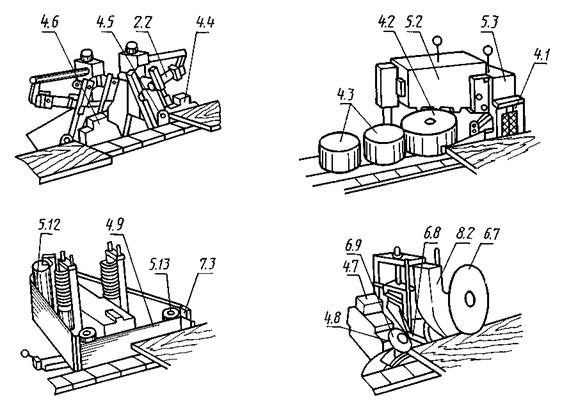 4.6
4.5
2.2
4.4
4.2
5.2
5.3
4.1
4.3
5.12
4.9
5.13
7.3
6.9
6.8
8.2
6.7
4.7
4.8