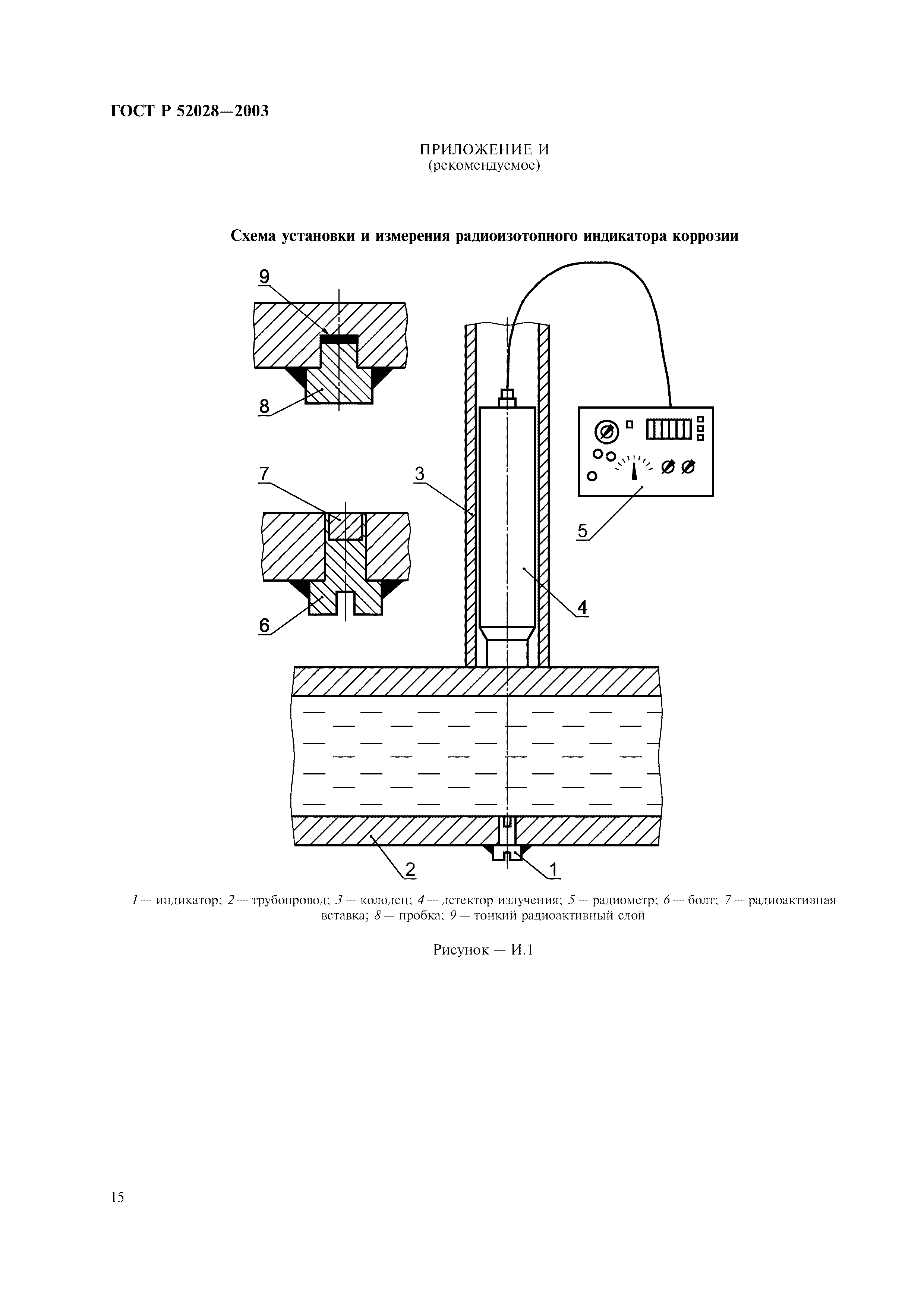 ГОСТ Р 52028—2003

ПРИЛОЖЕНИЕ И
(рекомендуемое)

Схема установки и измерения радиоизотопного индикатора коррозии

9

8

7

6

3

4

5

2

1

1 — индикатор; 2 — трубопровод; 3 — колодец; 4 — детектор излучения; 5 — радиометр; 6 — болт; 7 — радиоактивная вставка; 8 — пробка; 9 — тонкий радиоактивный слой

Рисунок — И.1

15