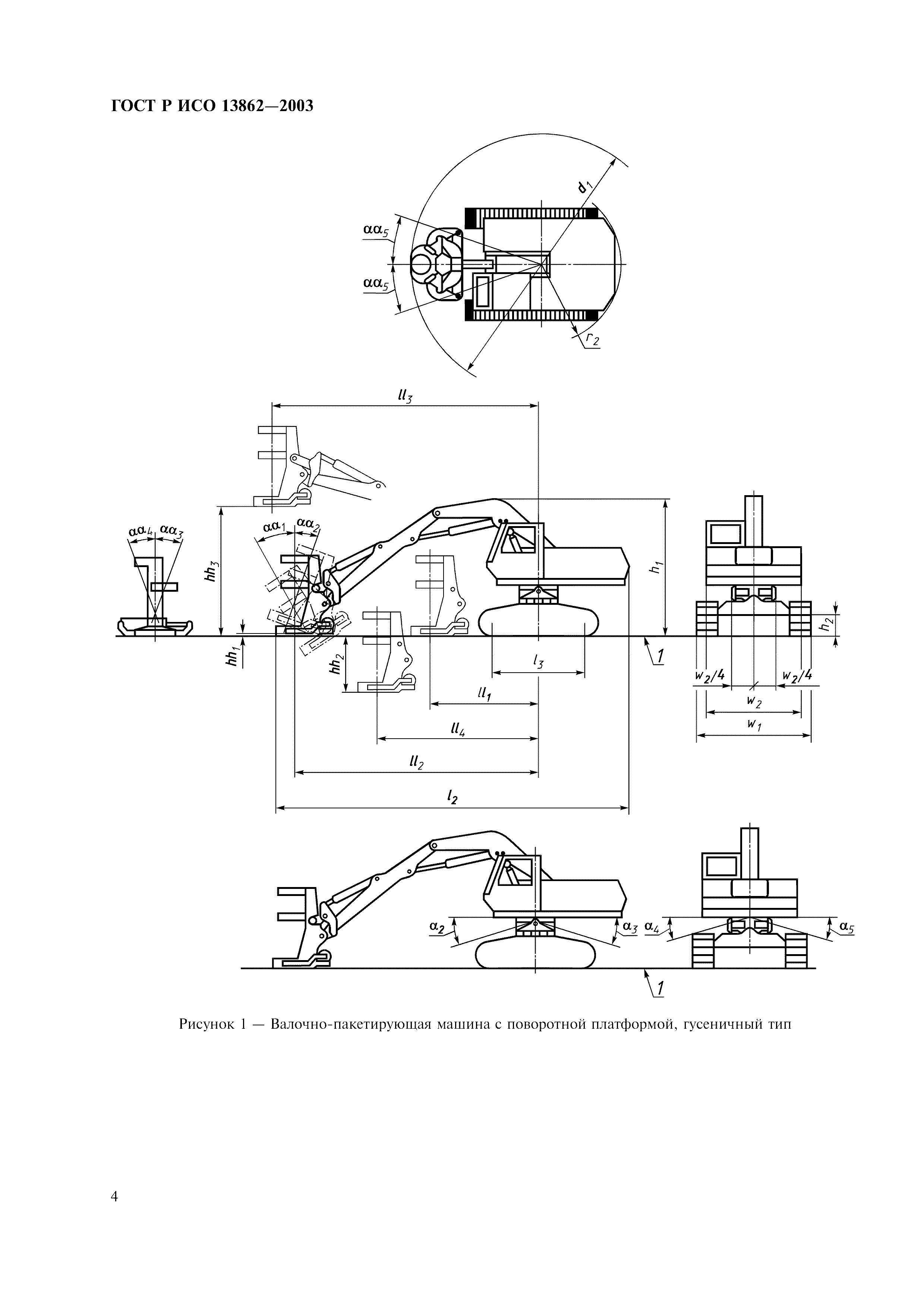 ГОСТ Р ИСО 13862—2003

$d_1$

$\alpha\alpha_5$

$\alpha\alpha_5$

$r_2$

$ll_3$

$\alpha\alpha_4$ $\alpha\alpha_3$

$\alpha\alpha_1$ $\alpha\alpha_2$

$hh_3$

$h_1$

$h_2$

$hh_1$

$hh_2$

$l_3$

1

$w_2/4$ $w_2/4$

$w_2$

$w_1$

$ll_1$

$ll_4$

$ll_2$

$l_2$

$\alpha_2$ $\alpha_3$ $\alpha_4$ $\alpha_5$

1

Рисунок 1 — Валочно-пакетирующая машина с поворотной платформой, гусеничный тип

4