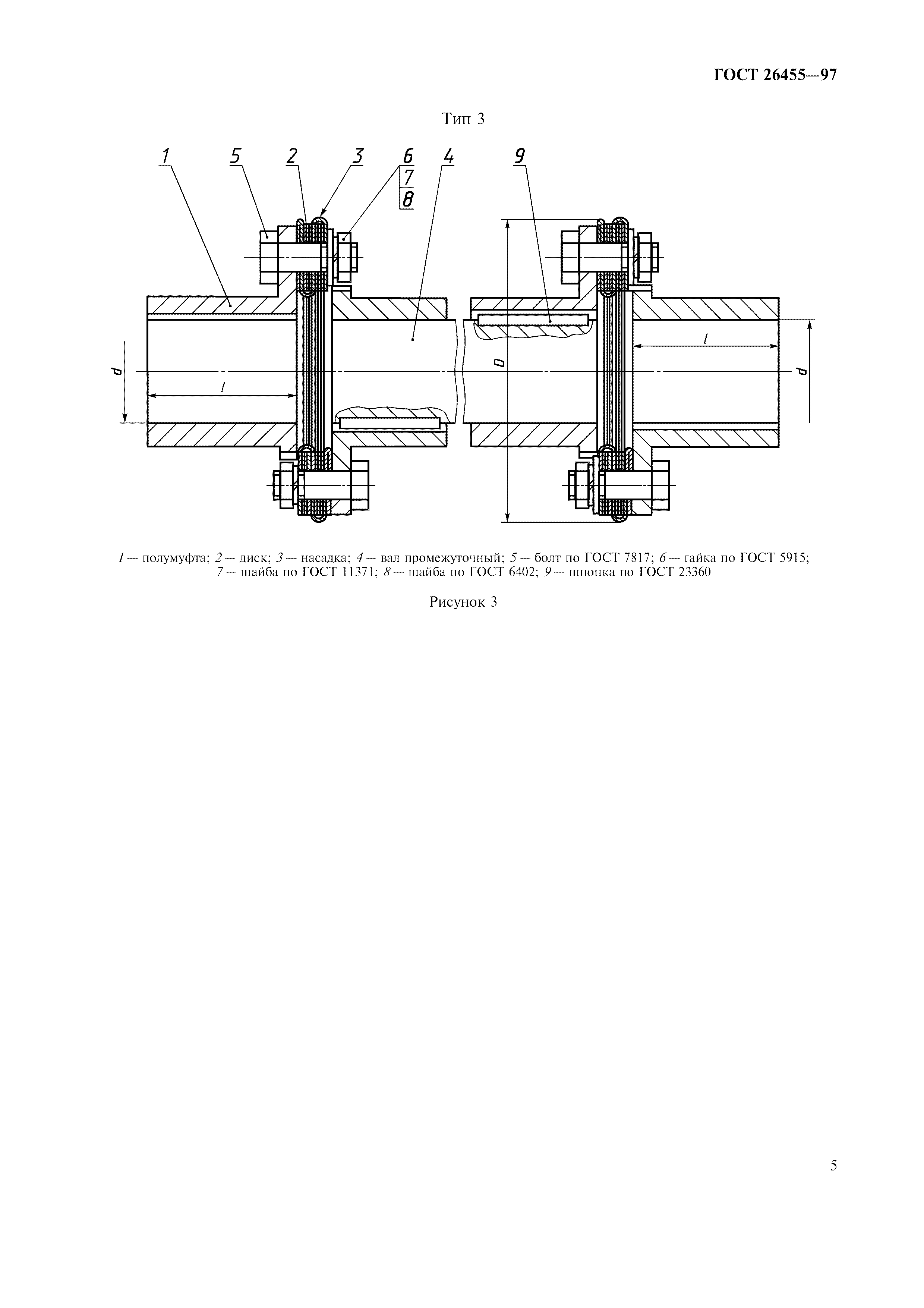 ГОСТ 26455—97

Тип 3

1 5 2 3 6 7 8 4 9

d l D l d

1 — полумуфта; 2 — диск; 3 — насадка; 4 — вал промежуточный; 5 — болт по ГОСТ 7817; 6 — гайка по ГОСТ 5915; 7 — шайба по ГОСТ 11371; 8 — шайба по ГОСТ 6402; 9 — шпонка по ГОСТ 23360

Рисунок 3

5