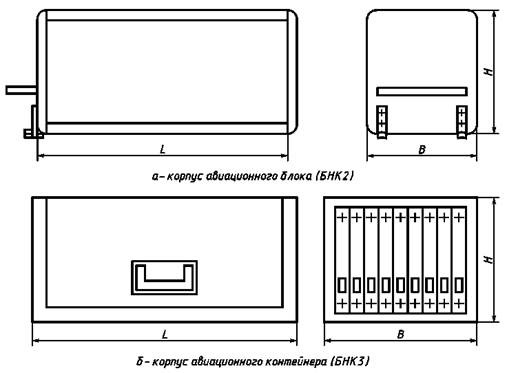 H

L

B

а – корпус авиационного блока (БНК2)

H

L

B

б – корпус авиационного контейнера (БНК3)