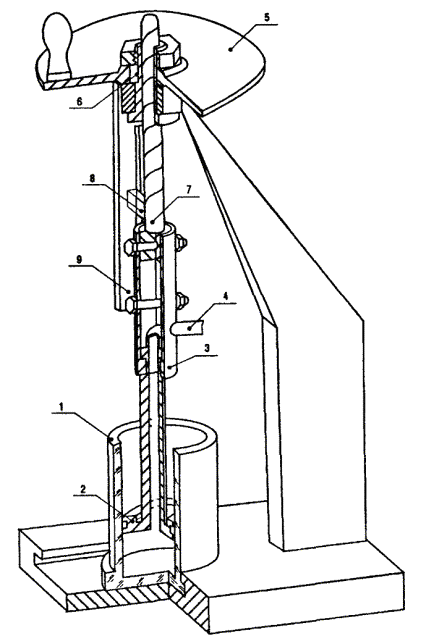 5
6
8
7
9
4
3
1
2