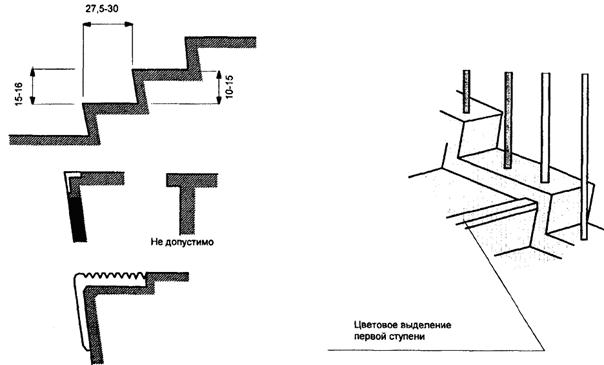 27,5-30

15-16

10-15

Не допустимо

Цветовое выделение первой ступени