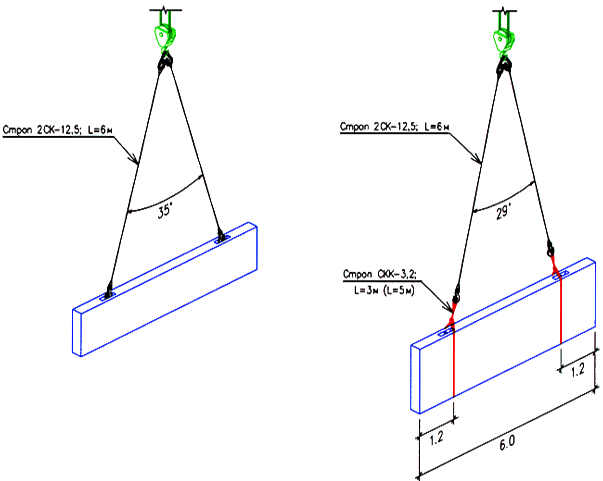 Строп 2СК-12,5; L=6м

35°

Строп 2СК-12,5; L=6м

29°

Строп СКК-3,2;
L=3м (L=5м)

1.2

1.2

6.0