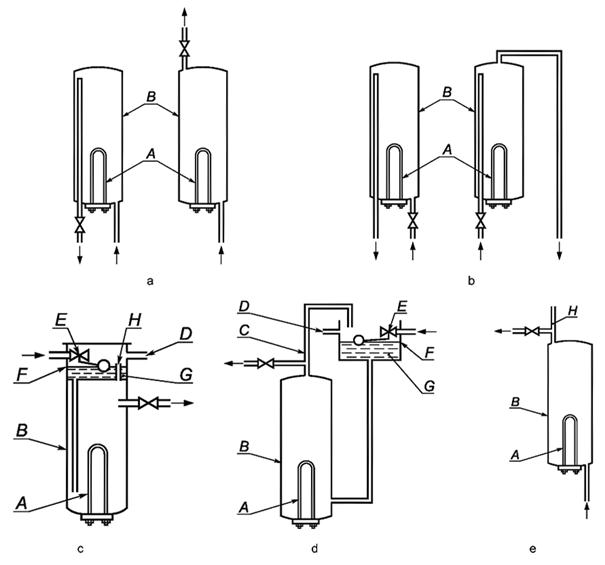 B
A
a

B
A
b

E
H
D
F
G
B
A
c

D
E
C
F
G
B
A
d

H
B
A
e