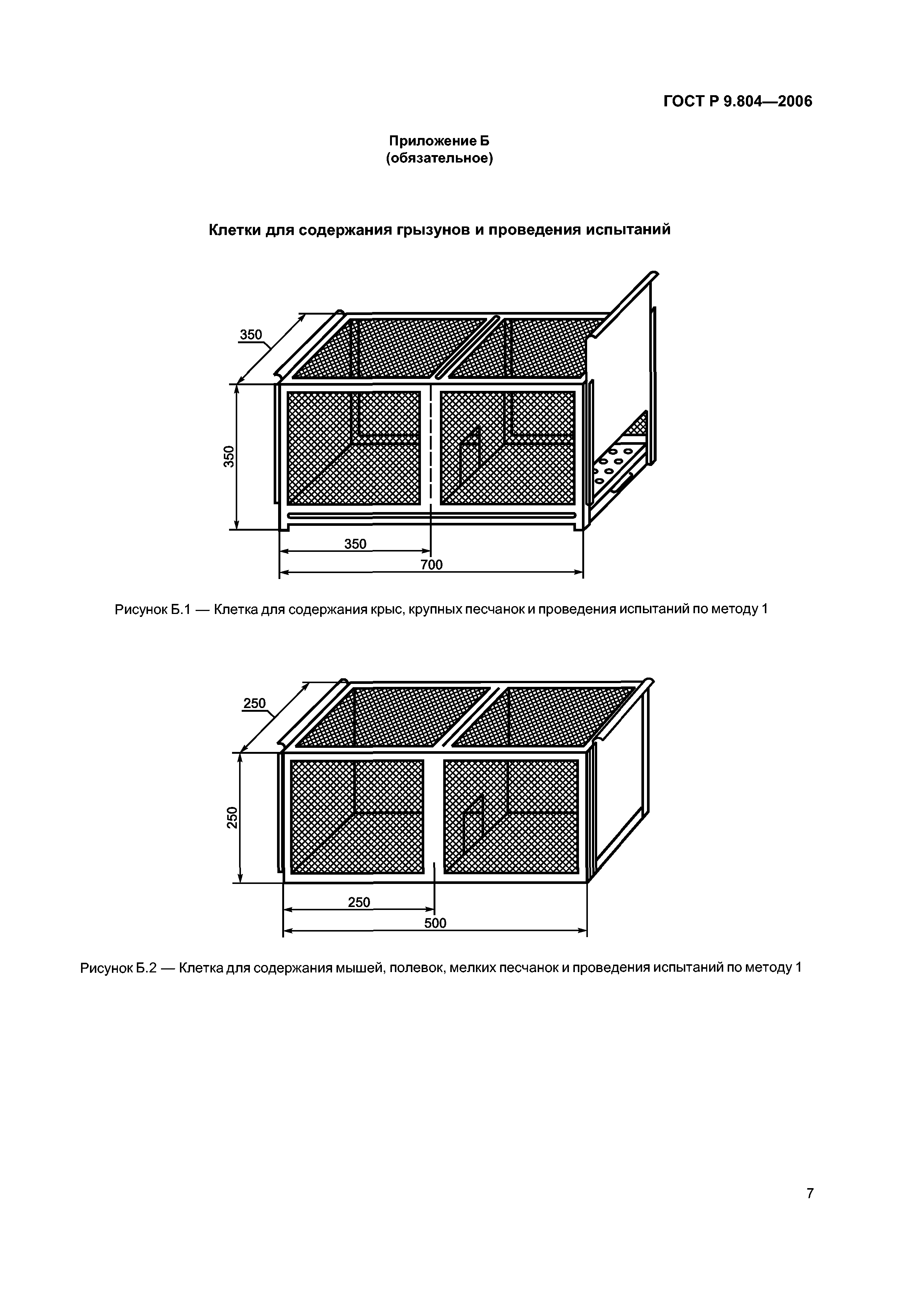 ГОСТ Р 9.804—2006

Приложение Б
(обязательное)

Клетки для содержания грызунов и проведения испытаний

350

350

350

700

Рисунок Б.1 — Клетка для содержания крыс, крупных песчанок и проведения испытаний по методу 1

250

250

250

500

Рисунок Б.2 — Клетка для содержания мышей, полевок, мелких песчанок и проведения испытаний по методу 1

7