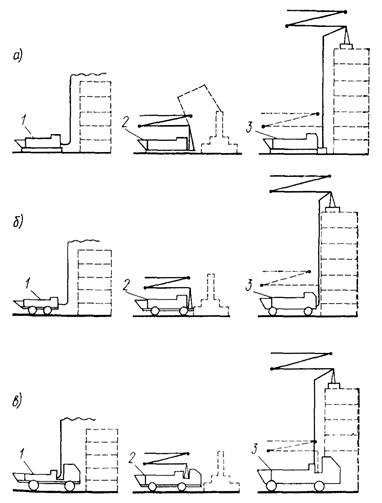 а)

1

2

3

б)

1

2

3

в)

1

2

3