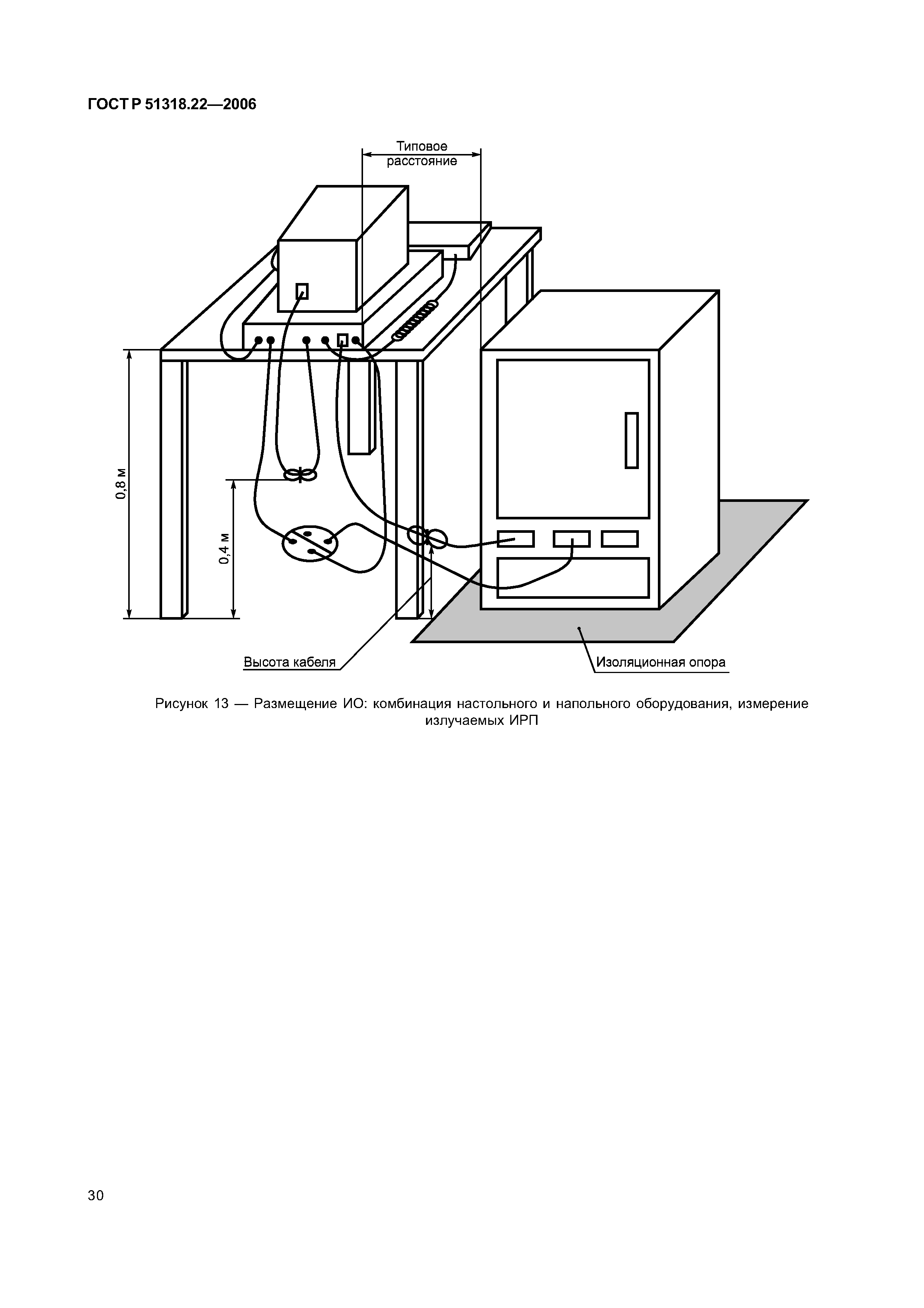 ГОСТ Р 51318.22—2006

Типовое расстояние

0,8 м

0,4 м

Высота кабеля

Изоляционная опора

Рисунок 13 — Размещение ИО: комбинация настольного и напольного оборудования, измерение излучаемых ИРП

30