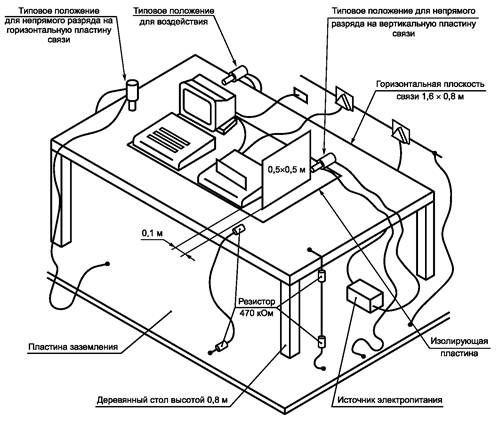 Типовое положение для непрямого разряда на горизонтальную пластину связи

Типовое положение для воздействия

Типовое положение для непрямого разряда на вертикальную пластину связи

Горизонтальная плоскость связи 1,6 × 0,8 м

0,5×0,5 м

0,1 м

Резистор 470 кОм

Пластина заземления

Изолирующая пластина

Деревянный стол высотой 0,8 м

Источник электропитания