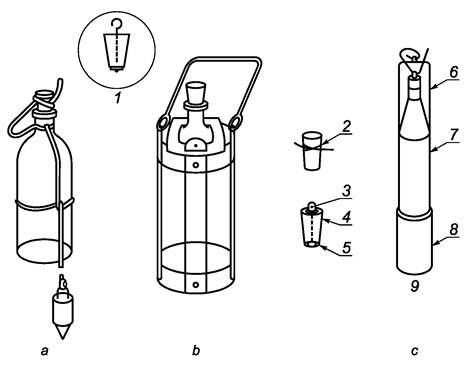 1

2

3

4

5

6

7

8

9

a

b

c