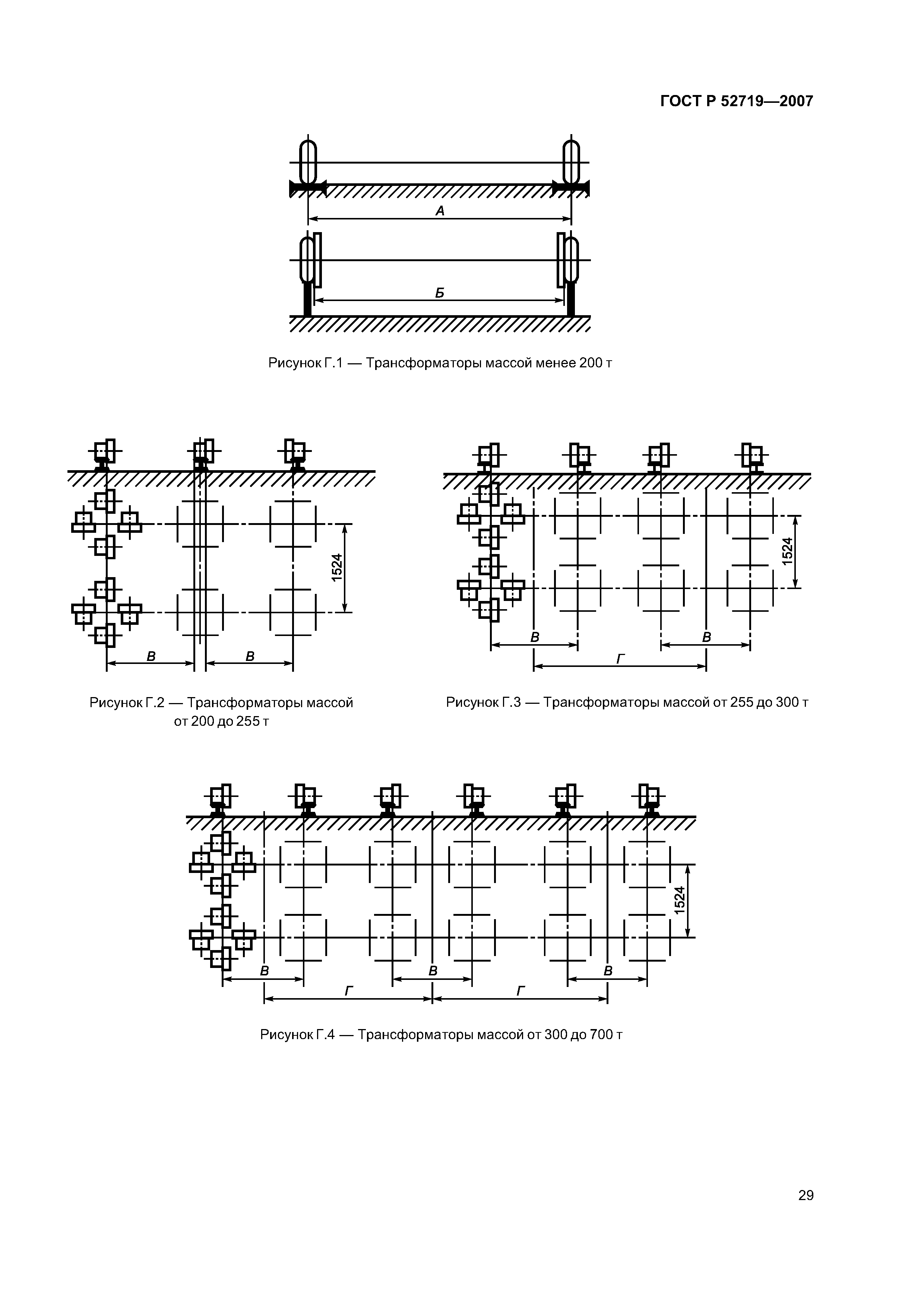 ГОСТ Р 52719—2007

А

Б

Рисунок Г.1 — Трансформаторы массой менее 200 т

1524

В

В

Рисунок Г.2 — Трансформаторы массой от 200 до 255 т

1524

В

В

Г

Рисунок Г.3 — Трансформаторы массой от 255 до 300 т

1524

В

В

В

Г

Г

Рисунок Г.4 — Трансформаторы массой от 300 до 700 т

29