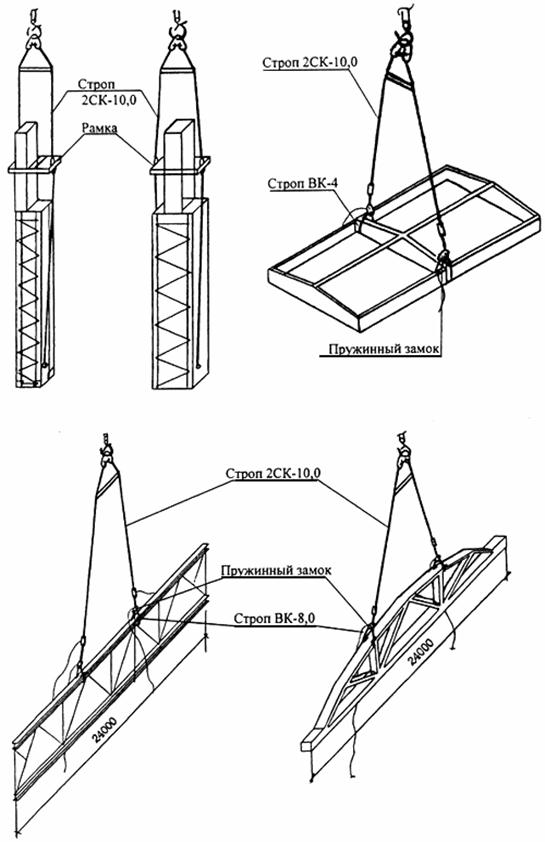 Строп 2СК-10,0
Рамка
Строп 2СК-10,0
Строп ВК-4
Пружинный замок
Строп 2СК-10,0
Пружинный замок
Строп ВК-8,0
24000
24000