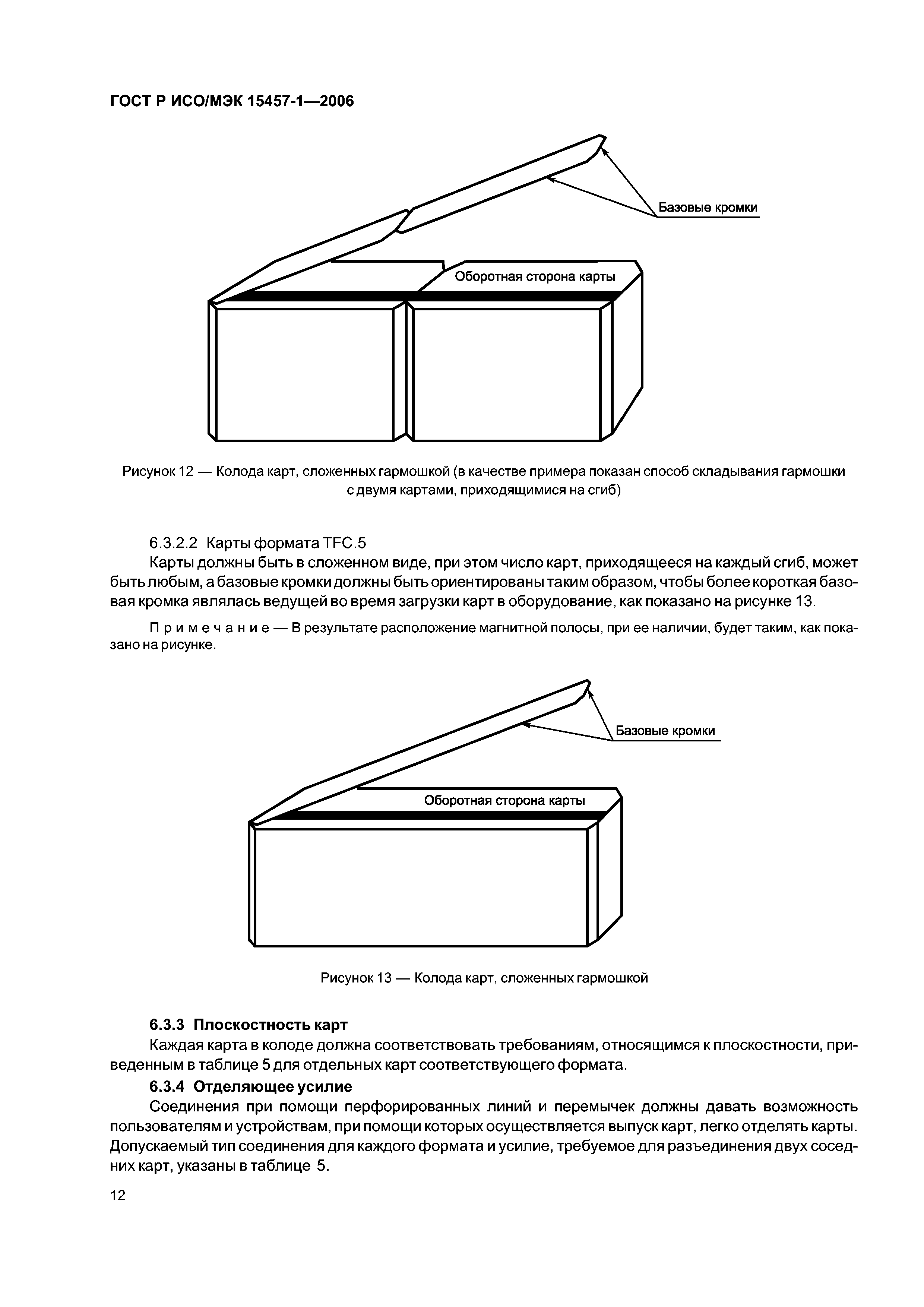 ГОСТ Р ИСО/МЭК 15457-1—2006

Базовые кромки

Оборотная сторона карты

Рисунок 12 — Колода карт, сложенных гармошкой (в качестве примера показан способ складывания гармошки с двумя картами, приходящимися на сгиб)

6.3.2.2 Карты формата TFC.5

Карты должны быть в сложенном виде, при этом число карт, приходящееся на каждый сгиб, может быть любым, а базовые кромки должны быть ориентированы таким образом, чтобы более короткая базовая кромка являлась ведущей во время загрузки карт в оборудование, как показано на рисунке 13.

Примечание — В результате расположение магнитной полосы, при ее наличии, будет таким, как показано на рисунке.

Базовые кромки

Оборотная сторона карты

Рисунок 13 — Колода карт, сложенных гармошкой

6.3.3 Плоскостность карт

Каждая карта в колоде должна соответствовать требованиям, относящимся к плоскостности, приведенным в таблице 5 для отдельных карт соответствующего формата.

6.3.4 Отделяющее усилие

Соединения при помощи перфорированных линий и перемычек должны давать возможность пользователям и устройствам, при помощи которых осуществляется выпуск карт, легко отделять карты. Допускаемый тип соединения для каждого формата и усилие, требуемое для разъединения двух соседних карт, указаны в таблице 5.

12