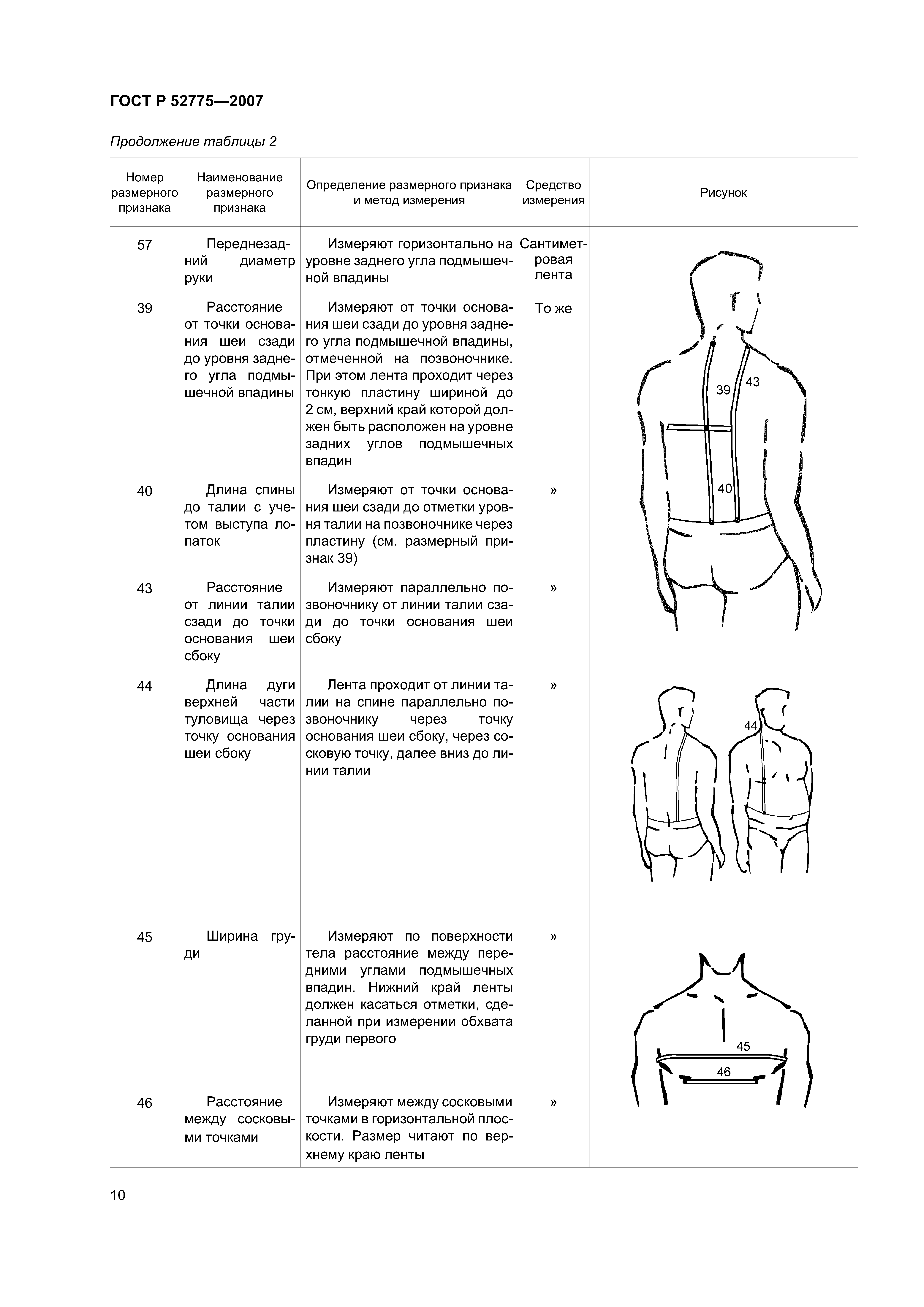 ГОСТ Р 52775—2007

Продолжение таблицы 2

| Номер размерного признака | Наименование размерного признака | Определение размерного признака и метод измерения | Средство измерения | Рисунок |
|---|---|---|---|---|
| 57 | Переднезадний диаметр руки | Измеряют горизонтально на уровне заднего угла подмышечной впадины | Сантиметровая лента | 39 43 40 |
| 39 | Расстояние от точки основания шеи сзади до уровня заднего угла подмышечной впадины | Измеряют от точки основания шеи сзади до уровня заднего угла подмышечной впадины, отмеченной на позвоночнике. При этом лента проходит через тонкую пластину шириной до 2 см, верхний край которой должен быть расположен на уровне задних углов подмышечных впадин | То же | |
| 40 | Длина спины до талии с учетом выступа лопаток | Измеряют от точки основания шеи сзади до отметки уровня талии на позвоночнике через пластину (см. размерный признак 39) | » | |
| 43 | Расстояние от линии талии сзади до точки основания шеи сбоку | Измеряют параллельно позвоночнику от линии талии сзади до точки основания шеи сбоку | » | |
| 44 | Длина дуги верхней части туловища через точку основания шеи сбоку | Лента проходит от линии талии на спине параллельно позвоночнику через точку основания шеи сбоку, через сосковую точку, далее вниз до линии талии | » | 44 |
| 45 | Ширина груди | Измеряют по поверхности тела расстояние между передними углами подмышечных впадин. Нижний край ленты должен касаться отметки, сделанной при измерении обхвата груди первого | » | 45 46 |
| 46 | Расстояние между сосковыми точками | Измеряют между сосковыми точками в горизонтальной плоскости. Размер читают по верхнему краю ленты | » | |

10