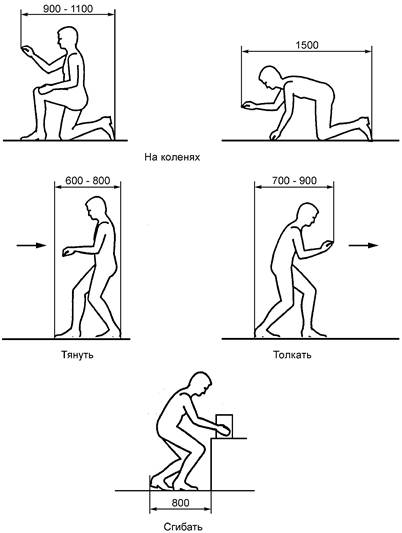 900 - 1100

1500

На коленях

600 - 800

700 - 900

Тянуть

Толкать

800

Сгибать