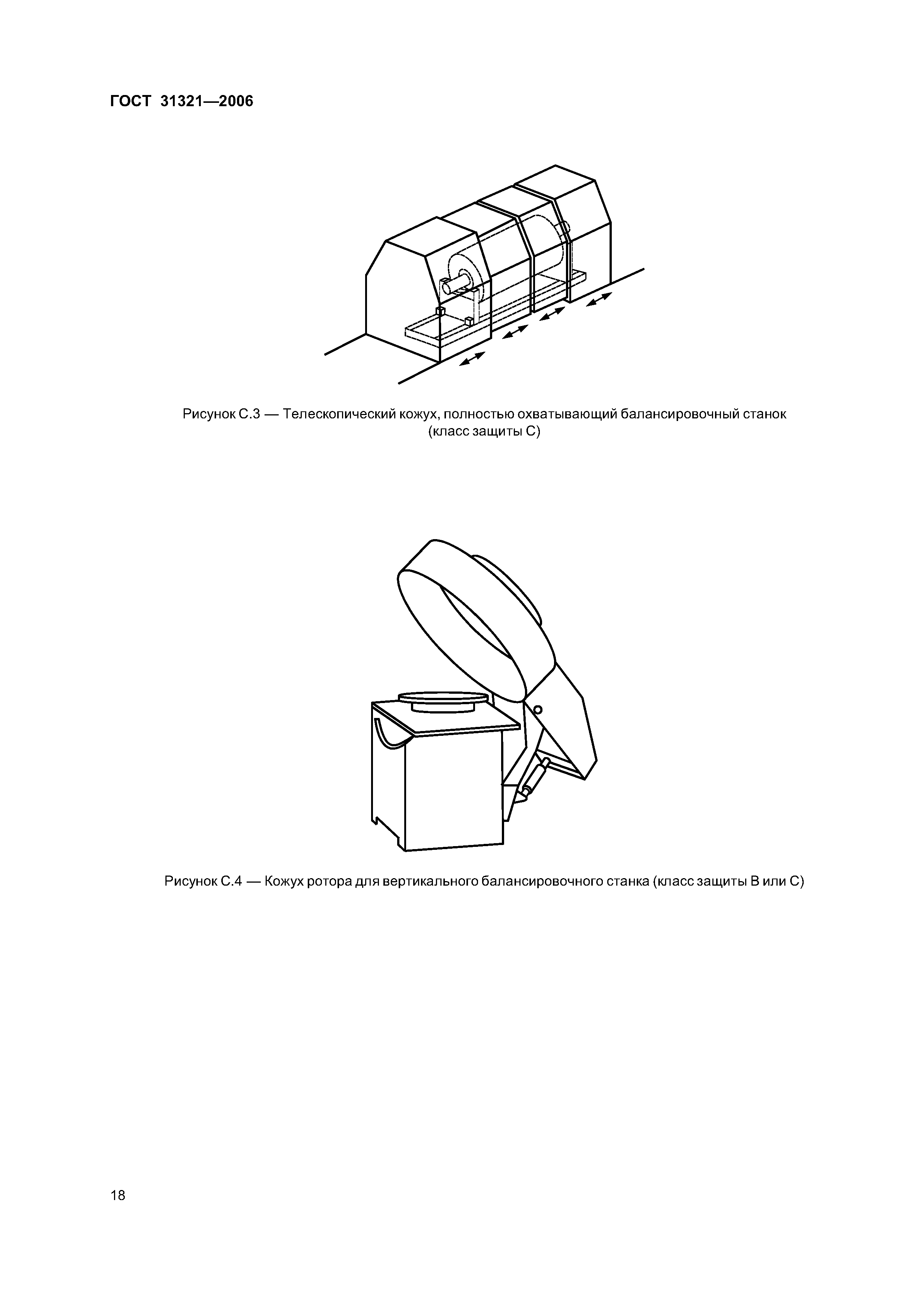 ГОСТ 31321—2006

Рисунок С.3 — Телескопический кожух, полностью охватывающий балансировочный станок (класс защиты С)

Рисунок С.4 — Кожух ротора для вертикального балансировочного станка (класс защиты В или С)

18