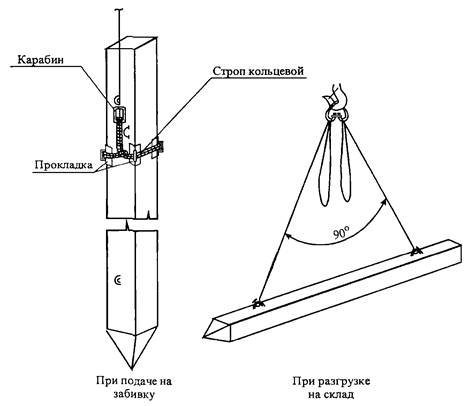 Карабин

Строп кольцевой

Прокладка

90°

При подаче на забивку

При разгрузке на склад