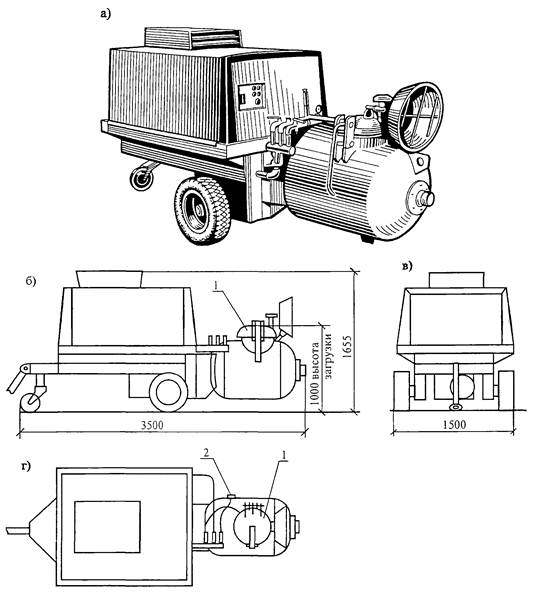 а)

б)

1

1000 высота загрузки

1655

3500

в)

1500

г)

2

1