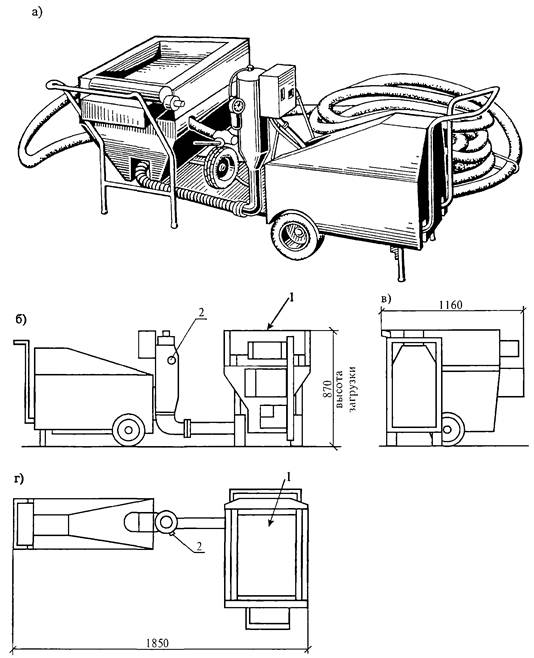 а)

б)

2

1

870 высота загрузки

в)

1160

г)

1

2

1850