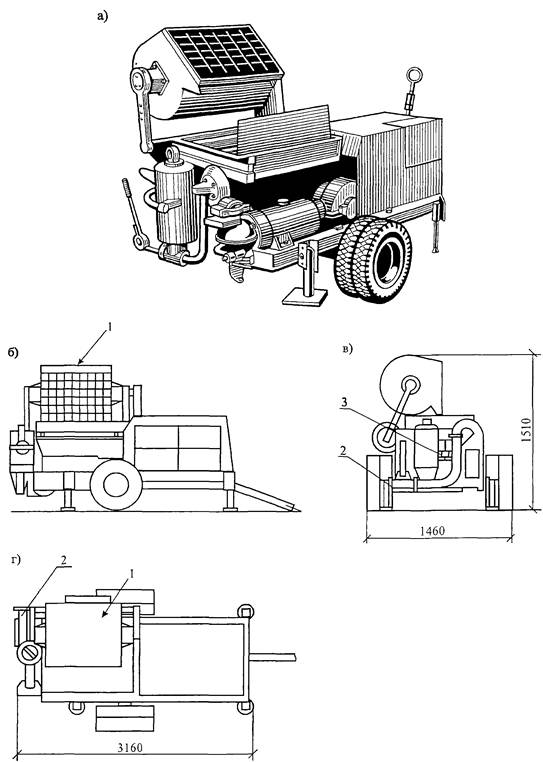 а)

б)

1

в)

3

2

1510

1460

г)

2

1

3160