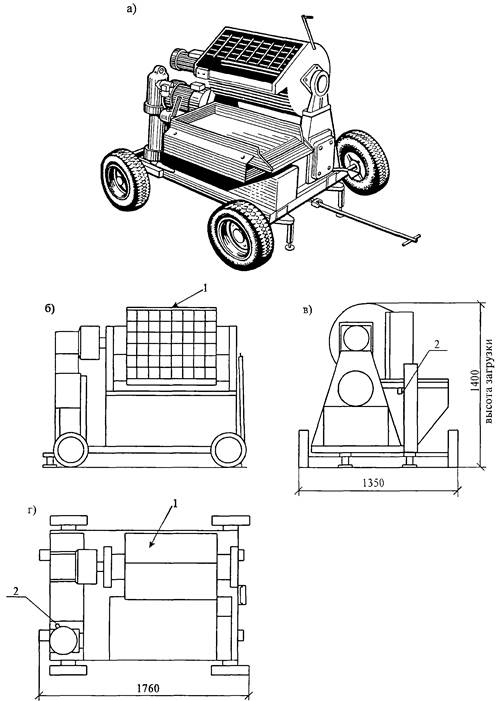 а)

б)

1

в)

2

1400

высота загрузки

1350

г)

1

2

1760