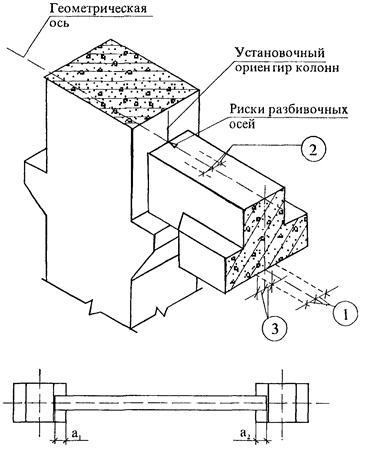 Геометрическая ось

Установочный ориентир колонн

Риски разбивочных осей

2

1

3

$a_1$

$a_2$