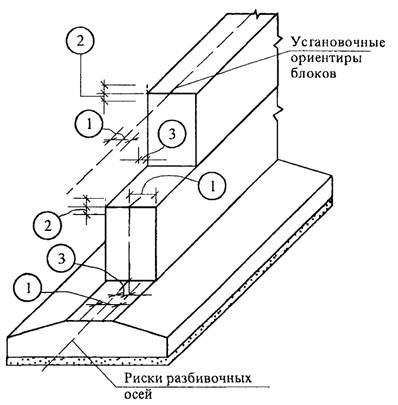 2
Установочные ориентиры блоков
1
3
1
2
3
1
Риски разбивочных осей