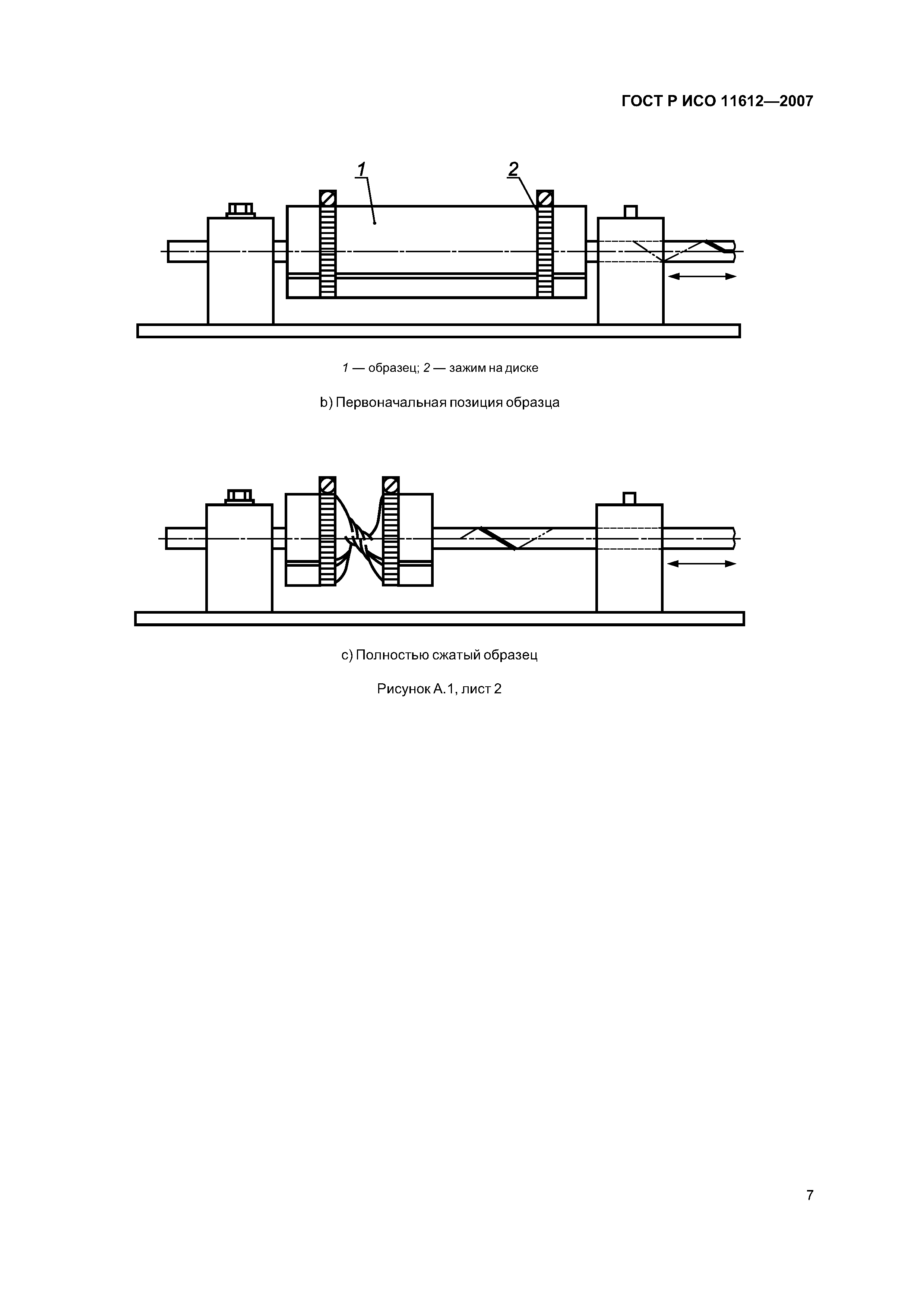 ГОСТ Р ИСО 11612—2007

1

2

1 — образец; 2 — зажим на диске

b) Первоначальная позиция образца

c) Полностью сжатый образец

Рисунок А.1, лист 2

7