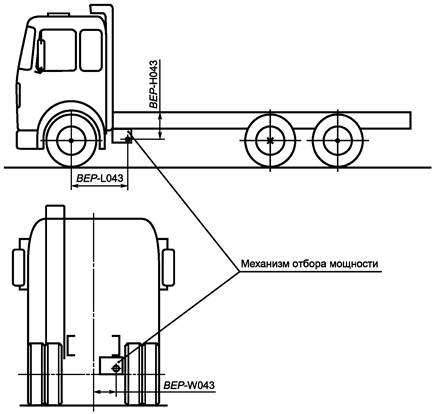 BEP-H043

BEP-L043

Механизм отбора мощности

BEP-W043