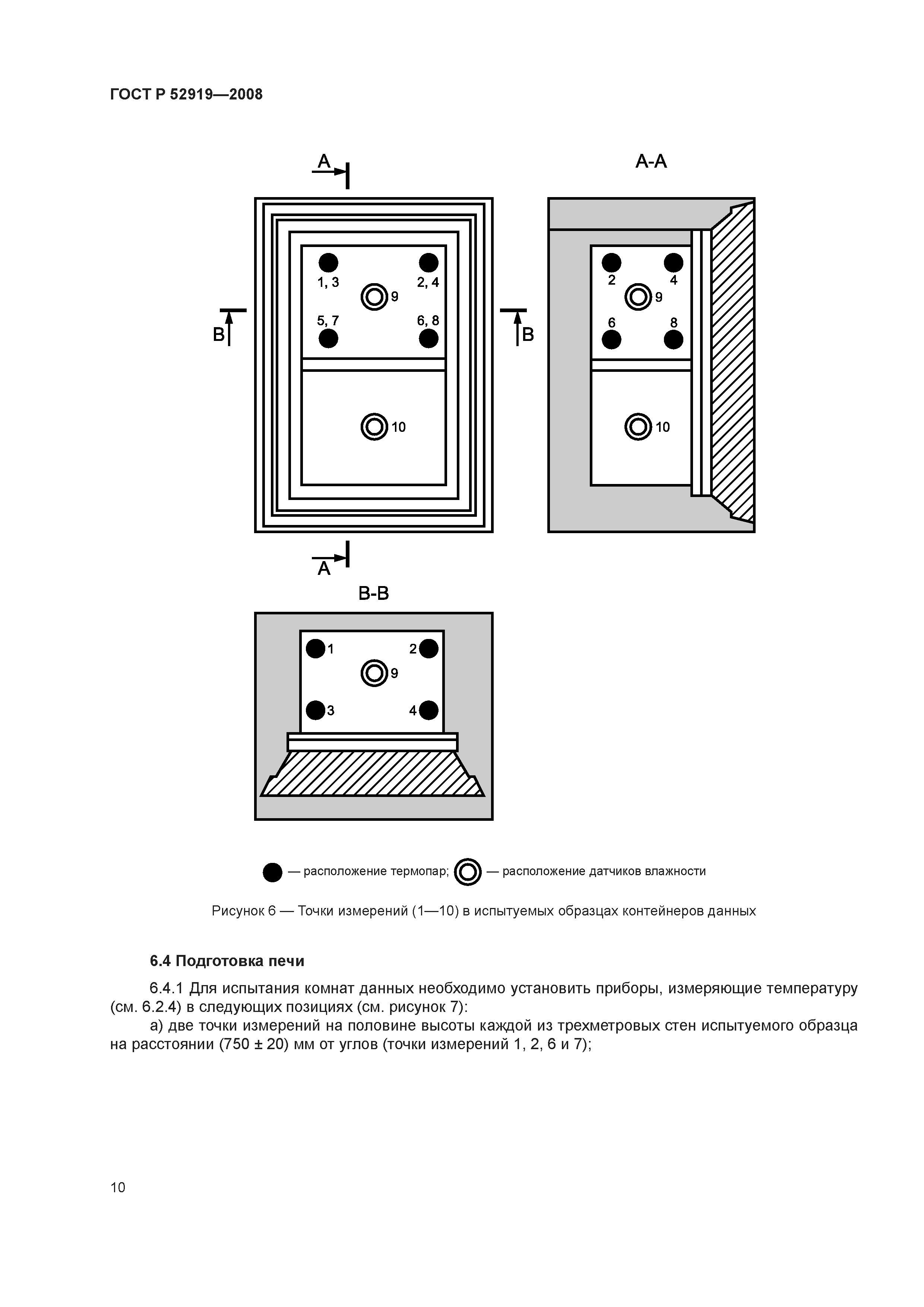 ГОСТ Р 52919—2008

A

A-A

1, 3

2, 4

9

5, 7

6, 8

B

B

10

2

4

9

6

8

10

A

B-B

1

2

9

3

4

— расположение термопар; — расположение датчиков влажности

Рисунок 6 — Точки измерений (1—10) в испытуемых образцах контейнеров данных

6.4 Подготовка печи

6.4.1 Для испытания комнат данных необходимо установить приборы, измеряющие температуру (см. 6.2.4) в следующих позициях (см. рисунок 7):

а) две точки измерений на половине высоты каждой из трехметровых стен испытуемого образца на расстоянии (750 ± 20) мм от углов (точки измерений 1, 2, 6 и 7);

10