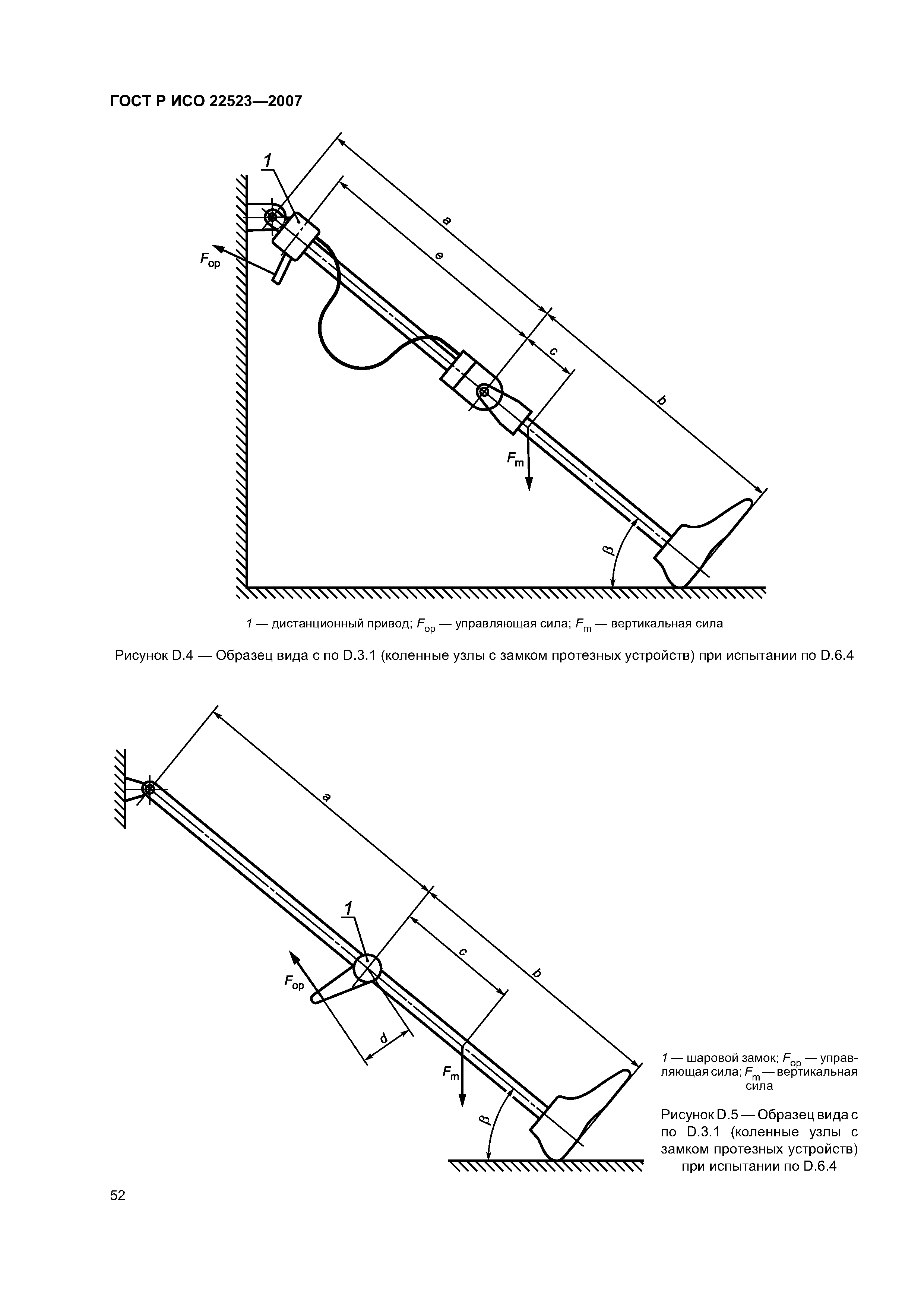 ГОСТ Р ИСО 22523—2007

1

$F_{op}$

a

e

c

b

$F_m$

$\beta$

1 — дистанционный привод; $F_{op}$ — управляющая сила; $F_m$ — вертикальная сила

Рисунок D.4 — Образец вида с по D.3.1 (коленные узлы с замком протезных устройств) при испытании по D.6.4

a

1

c

b

$F_{op}$

d

$F_m$

$\beta$

1 — шаровой замок; $F_{op}$ — управляющая сила; $F_m$ — вертикальная сила

Рисунок D.5 — Образец вида с по D.3.1 (коленные узлы с замком протезных устройств) при испытании по D.6.4

52