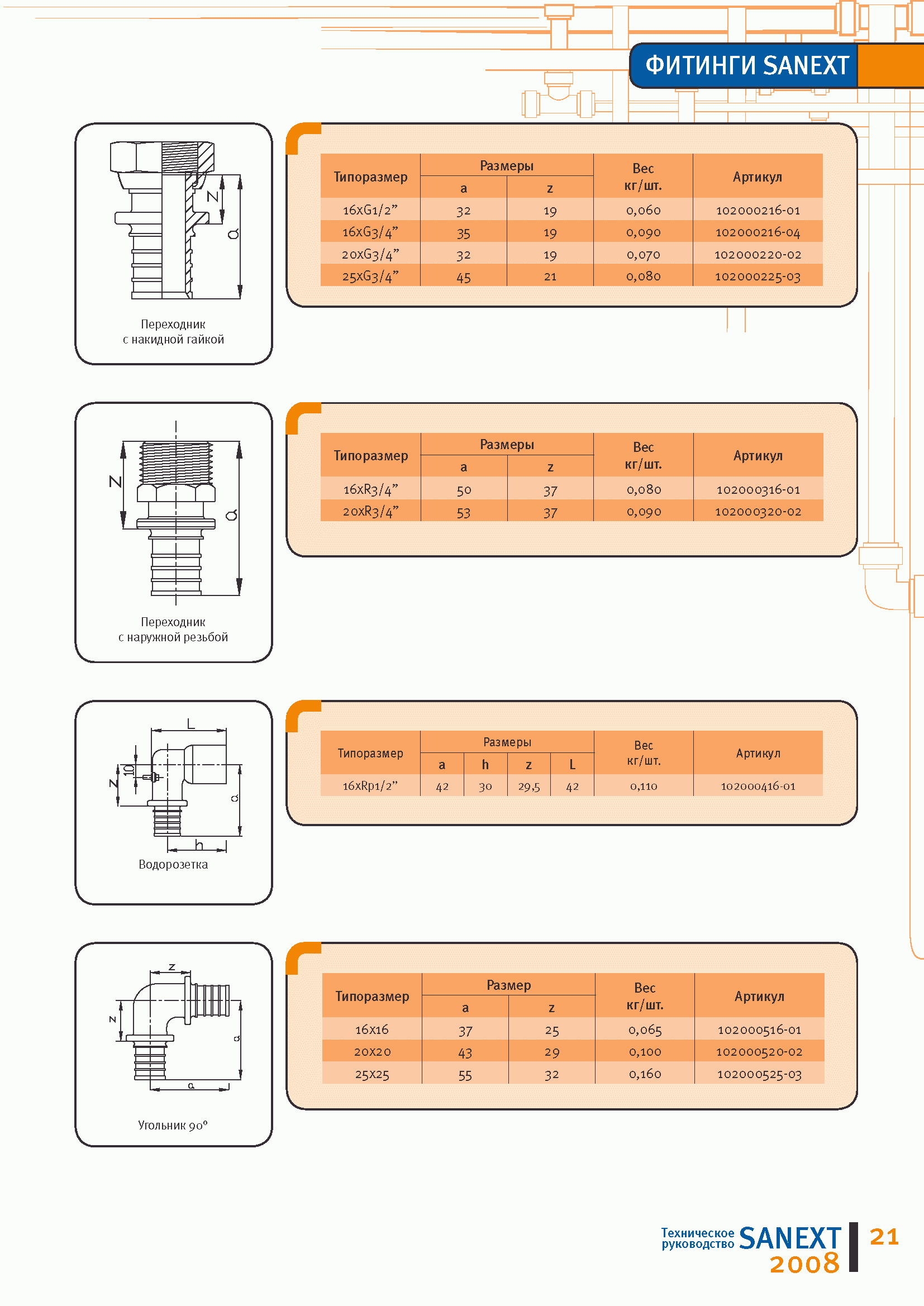 ФИТИНГИ SANEXT

Z
a

Переходник
с накидной гайкой

| Типоразмер | Размеры a | Размеры z | Вес кг/шт. | Артикул |
|---|---|---|---|---|
| 16xG1/2” | 32 | 19 | 0,060 | 102000216-01 |
| 16xG3/4” | 35 | 19 | 0,090 | 102000216-04 |
| 20xG3/4” | 32 | 19 | 0,070 | 102000220-02 |
| 25xG3/4” | 45 | 21 | 0,080 | 102000225-03 |

Z
a

Переходник
с наружной резьбой

| Типоразмер | Размеры a | Размеры z | Вес кг/шт. | Артикул |
|---|---|---|---|---|
| 16xR3/4” | 50 | 37 | 0,080 | 102000316-01 |
| 20xR3/4” | 53 | 37 | 0,090 | 102000320-02 |

L
10
Z
a
h

Водорозетка

| Типоразмер | Размеры a | Размеры h | Размеры z | Размеры L | Вес кг/шт. | Артикул |
|---|---|---|---|---|---|---|
| 16xRp1/2” | 42 | 30 | 29,5 | 42 | 0,110 | 102000416-01 |

z
z
a
a

Угольник 90°

| Типоразмер | Размер a | Размер z | Вес кг/шт. | Артикул |
|---|---|---|---|---|
| 16x16 | 37 | 25 | 0,065 | 102000516-01 |
| 20x20 | 43 | 29 | 0,100 | 102000520-02 |
| 25x25 | 55 | 32 | 0,160 | 102000525-03 |

Техническое руководство SANEXT 2008

21