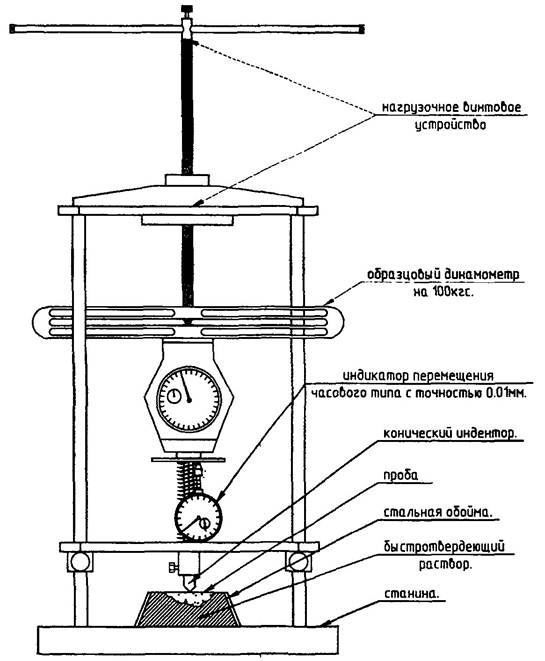 нагрузочное винтовое устройство

образцовый динамометр на 100кгс.

индикатор перемещения часового типа с точностью 0.01мм.

конический индентор.

проба

стальная обойма.

быстротвердеющий раствор.

станина.