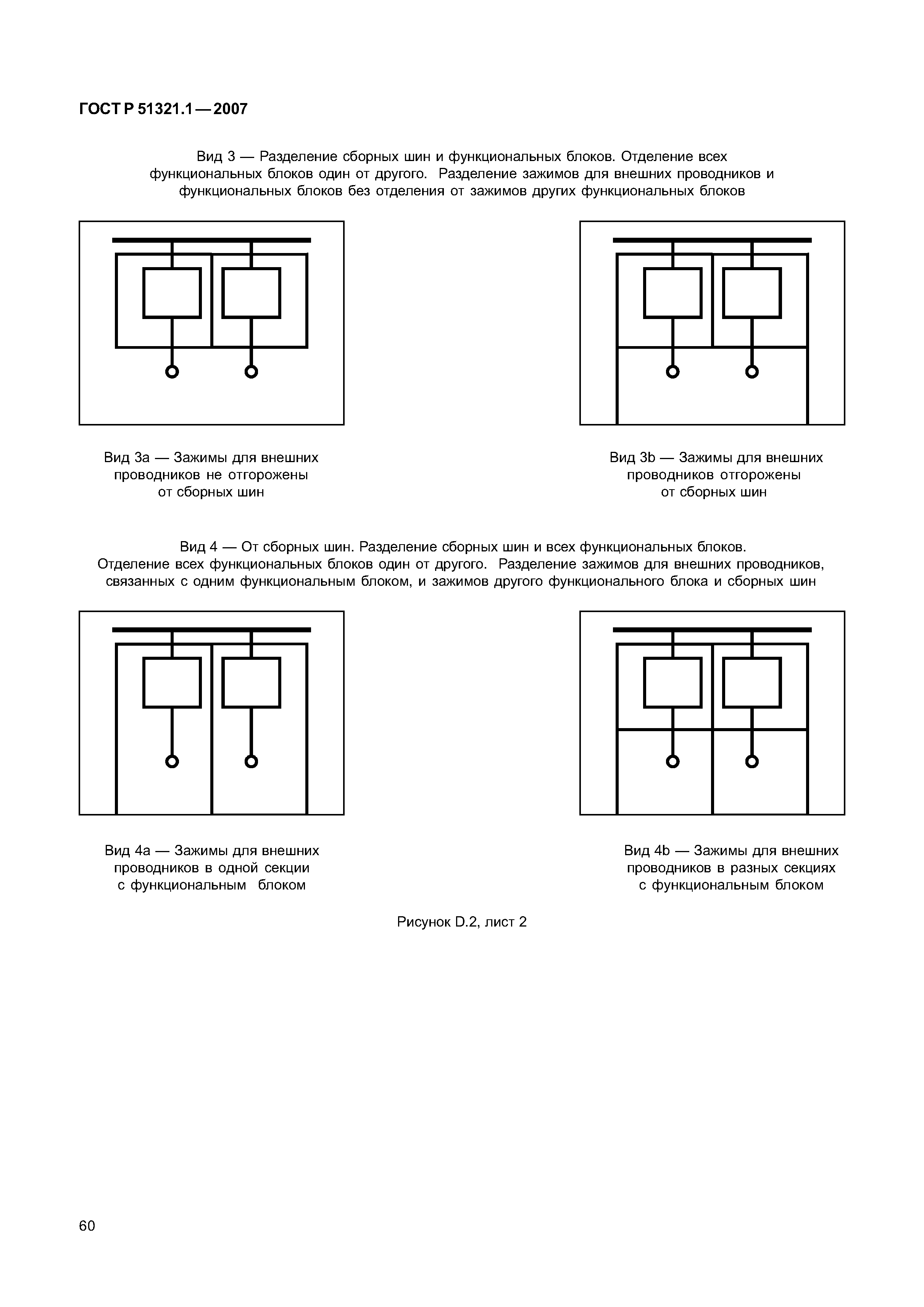 ГОСТ Р 51321.1—2007

Вид 3 — Разделение сборных шин и функциональных блоков. Отделение всех функциональных блоков один от другого. Разделение зажимов для внешних проводников и функциональных блоков без отделения от зажимов других функциональных блоков

Вид 3а — Зажимы для внешних проводников не отгорожены от сборных шин

Вид 3b — Зажимы для внешних проводников отгорожены от сборных шин

Вид 4 — От сборных шин. Разделение сборных шин и всех функциональных блоков. Отделение всех функциональных блоков один от другого. Разделение зажимов для внешних проводников, связанных с одним функциональным блоком, и зажимов другого функционального блока и сборных шин

Вид 4а — Зажимы для внешних проводников в одной секции с функциональным блоком

Вид 4b — Зажимы для внешних проводников в разных секциях с функциональным блоком

Рисунок D.2, лист 2

60