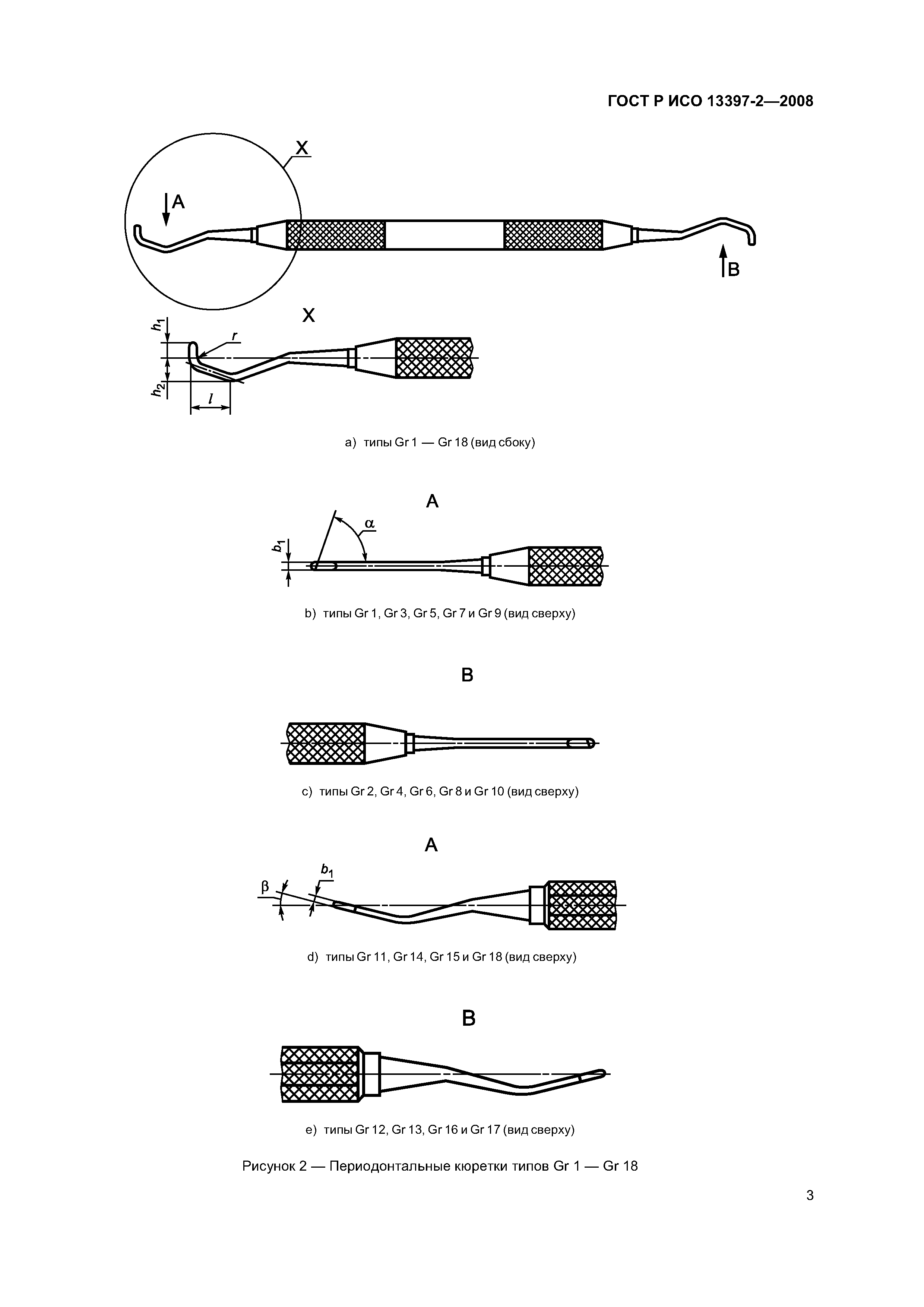 ГОСТ Р ИСО 13397-2—2008

X

A

B

X

$h_1$

$r$

$h_2$

$l$

a) типы Gr 1 — Gr 18 (вид сбоку)

A

$\alpha$

$b_1$

b) типы Gr 1, Gr 3, Gr 5, Gr 7 и Gr 9 (вид сверху)

B

c) типы Gr 2, Gr 4, Gr 6, Gr 8 и Gr 10 (вид сверху)

A

$\beta$

$b_1$

d) типы Gr 11, Gr 14, Gr 15 и Gr 18 (вид сверху)

B

e) типы Gr 12, Gr 13, Gr 16 и Gr 17 (вид сверху)

Рисунок 2 — Периодонтальные кюретки типов Gr 1 — Gr 18

3