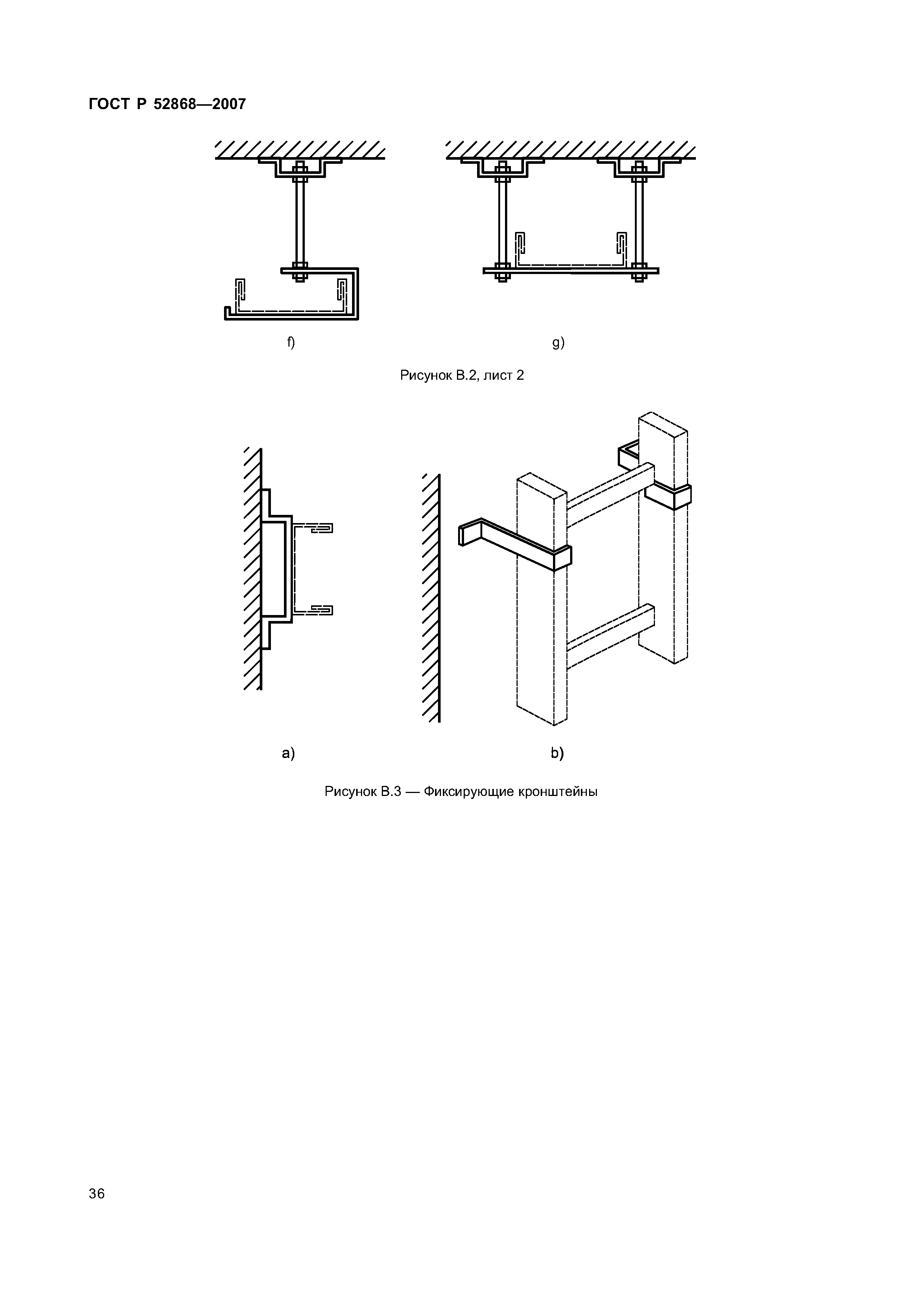 ГОСТ Р 52868—2007

f)

g)

Рисунок В.2, лист 2

a)

b)

Рисунок В.3 — Фиксирующие кронштейны

36