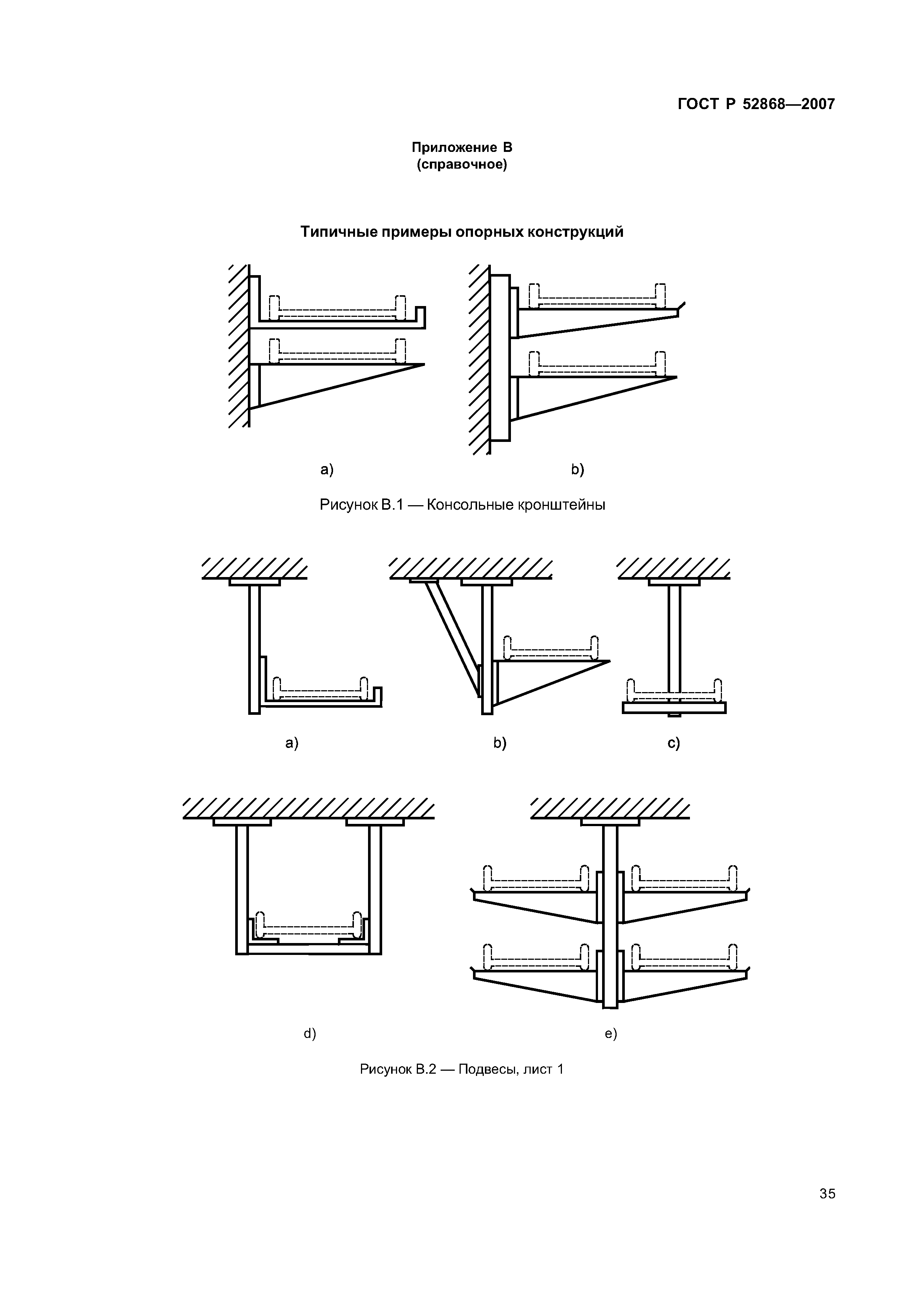 ГОСТ Р 52868—2007

Приложение В
(справочное)

Типичные примеры опорных конструкций

a)

b)

Рисунок В.1 — Консольные кронштейны

a)

b)

c)

d)

e)

Рисунок В.2 — Подвесы, лист 1

35