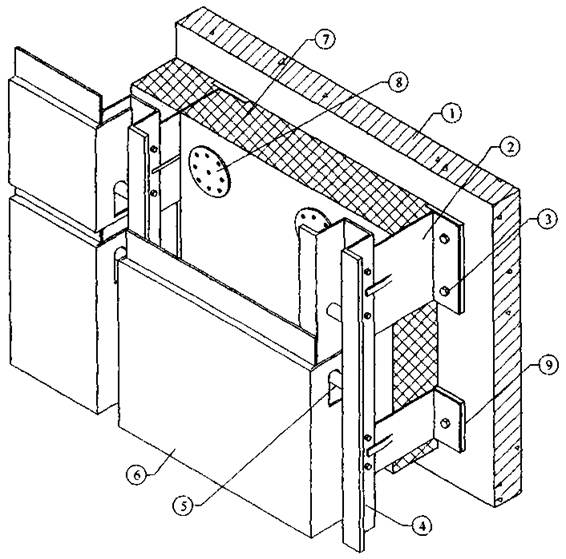 7
8
1
2
3
9
6
5
4