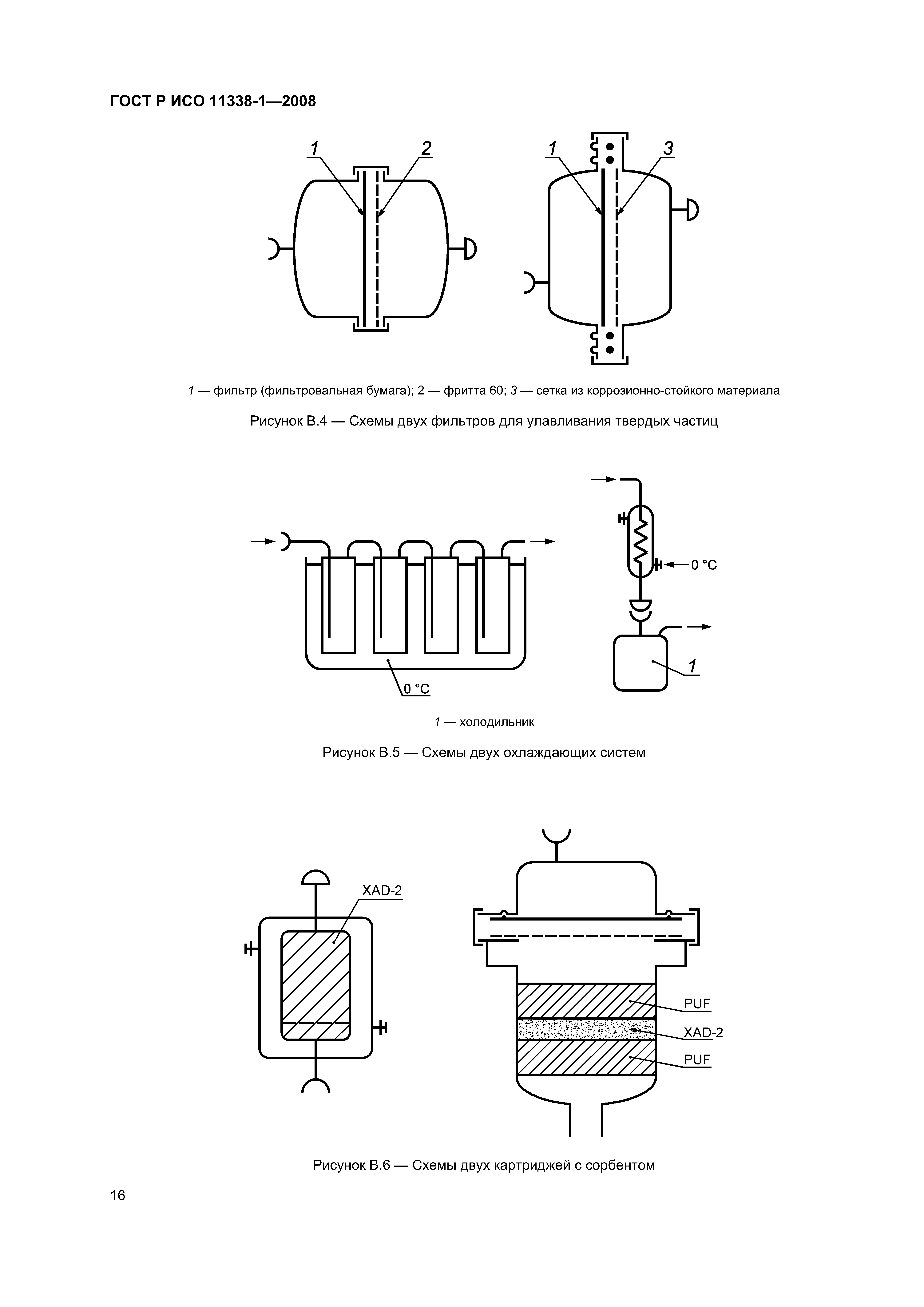 ГОСТ Р ИСО 11338-1—2008

1 2

1 3

1 — фильтр (фильтровальная бумага); 2 — фритта 60; 3 — сетка из коррозионно-стойкого материала

Рисунок В.4 — Схемы двух фильтров для улавливания твердых частиц

0 °C

0 °C

1

1 — холодильник

Рисунок В.5 — Схемы двух охлаждающих систем

XAD-2

PUF

XAD-2

PUF

Рисунок В.6 — Схемы двух картриджей с сорбентом

16