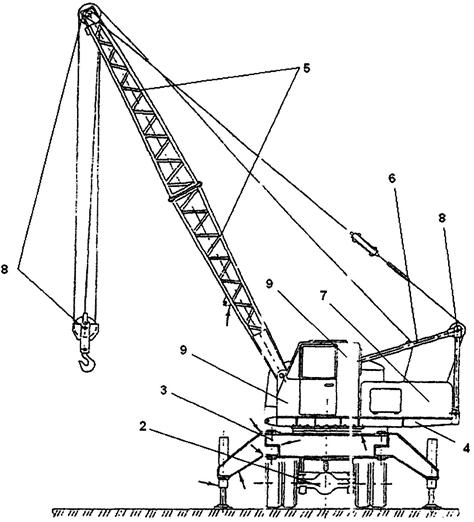 5
6
8
8
9
7
9
3
2
4