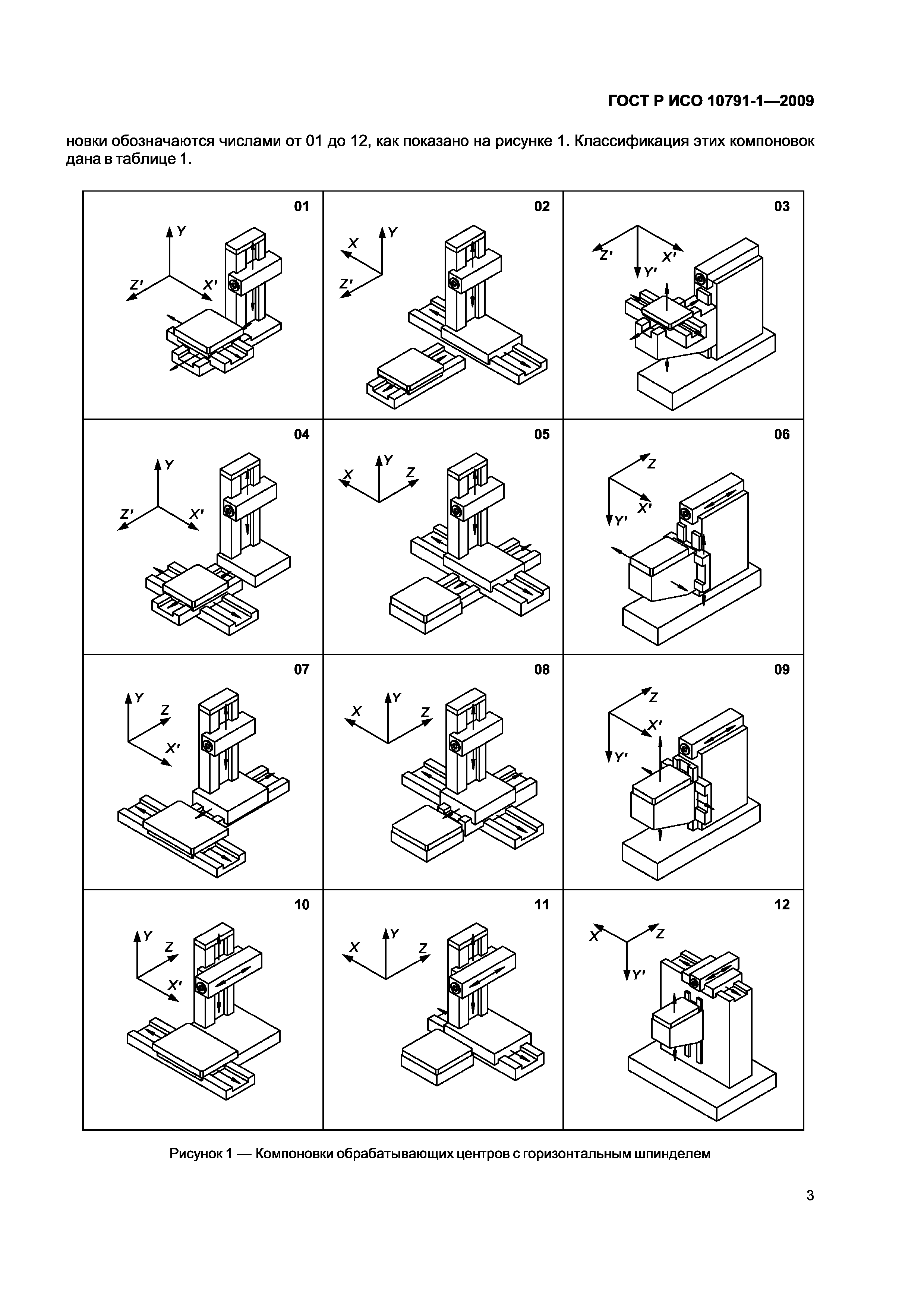 ГОСТ Р ИСО 10791-1—2009

новки обозначаются числами от 01 до 12, как показано на рисунке 1. Классификация этих компоновок дана в таблице 1.

01
Y
Z'
X'

02
X
Y
Z'

03
Z'
X'
Y'

04
Y
Z'
X'

05
X
Y
Z

06
Z
X'
Y'

07
Y
Z
X'

08
X
Y
Z

09
Z
X'
Y'

10
Y
Z
X'

11
X
Y
Z

12
X
Z
Y'

Рисунок 1 — Компоновки обрабатывающих центров с горизонтальным шпинделем

3