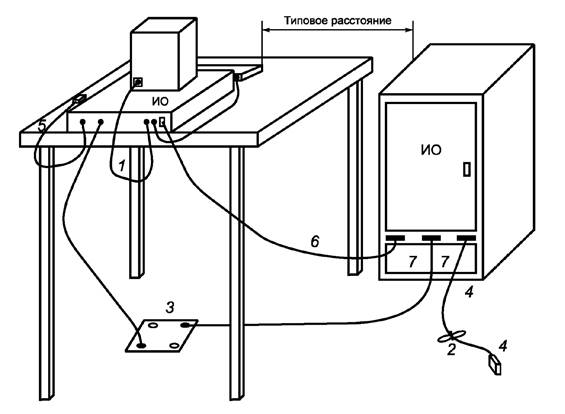 Типовое расстояние

ИО

5

1

ИО

6

7 7

4

3

2 4