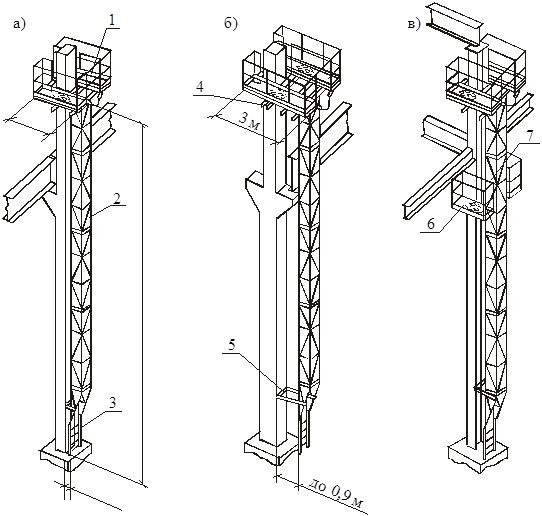 а)
1
2
3
б)
4
3 м
5
до 0,9 м
в)
7
6