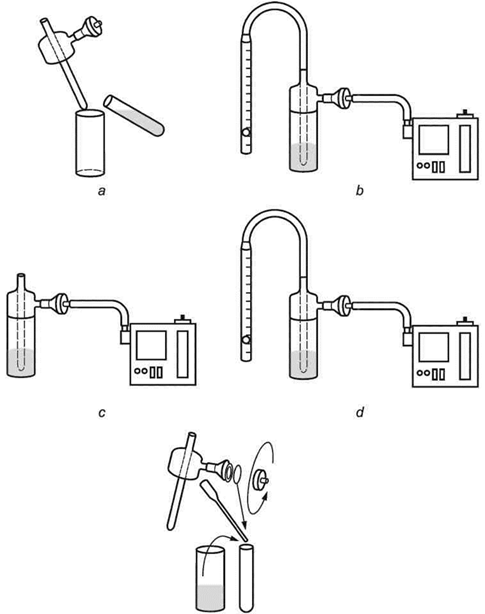 a

b

c

d