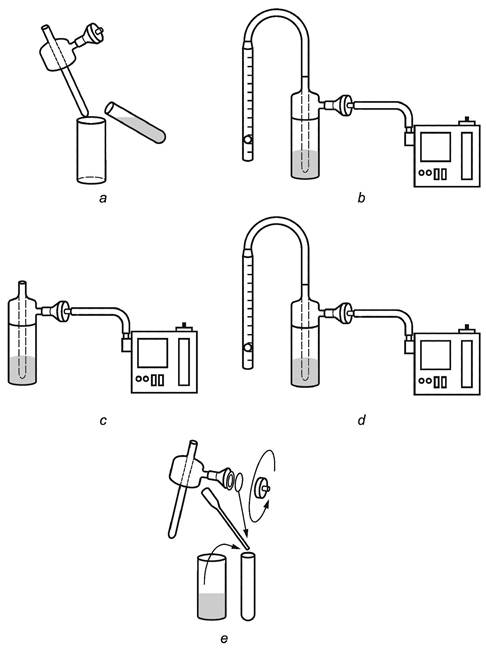 a

b

c

d

e